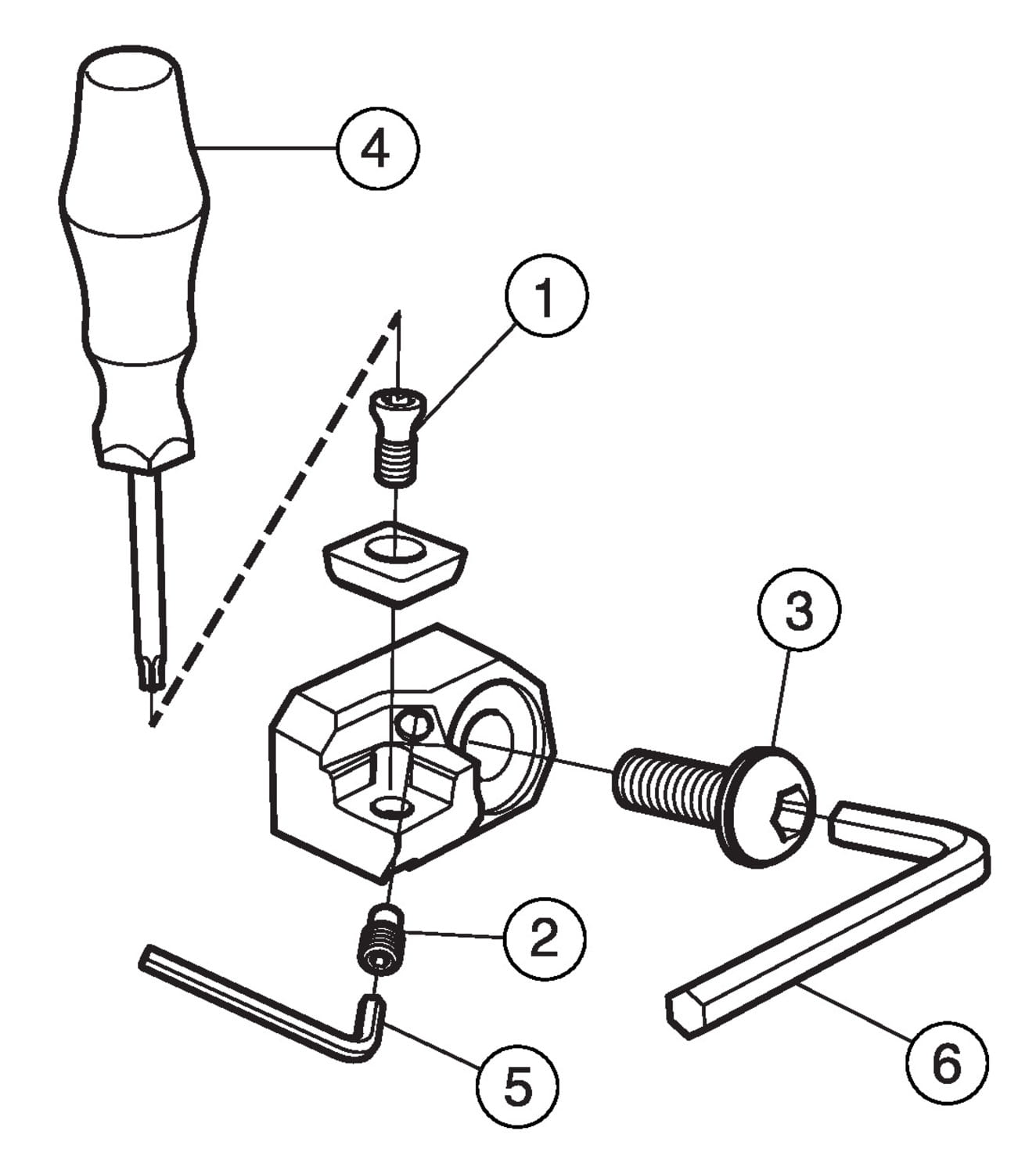 4
1
3
2
5
6