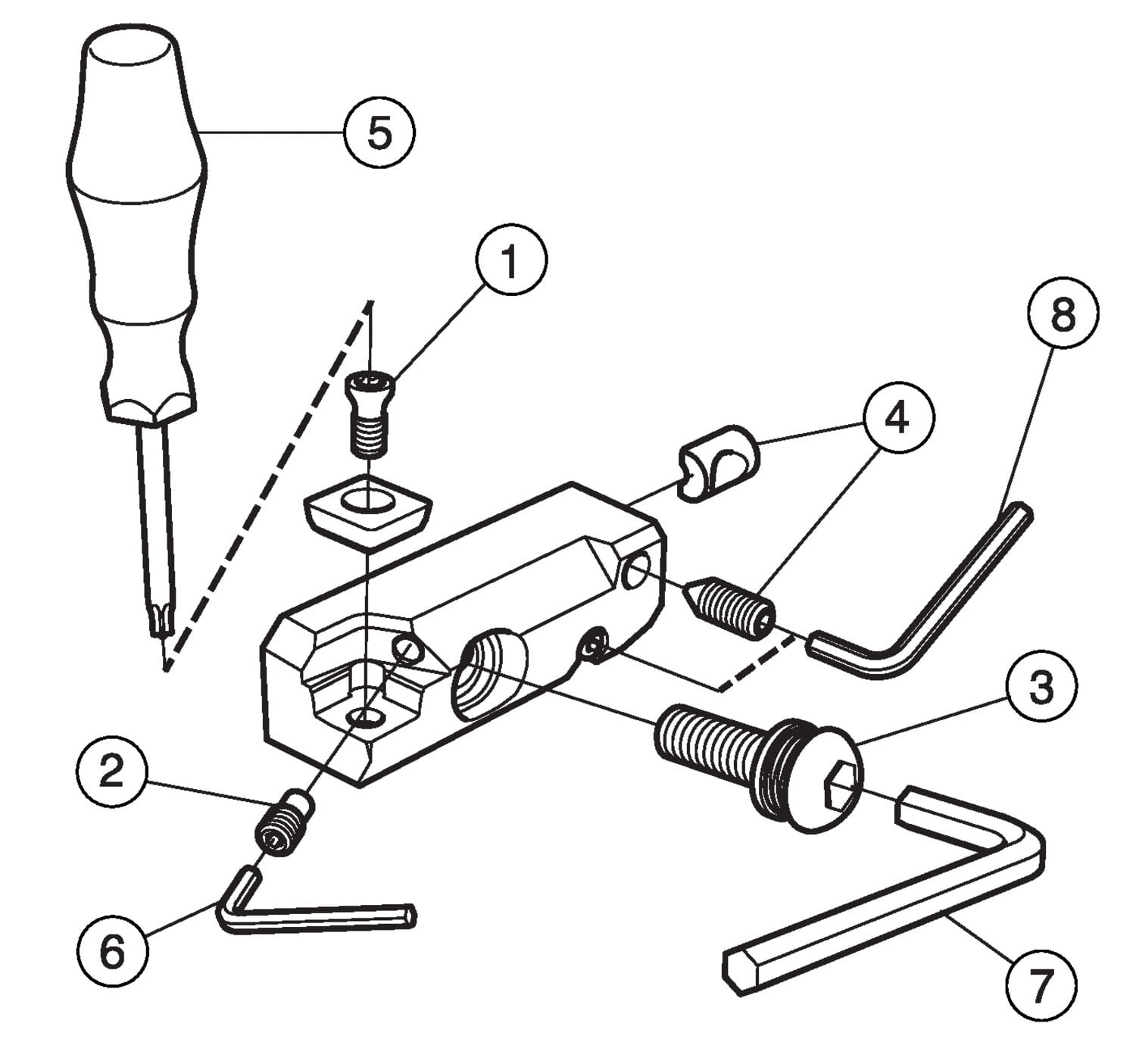 5
1
8
4
3
2
6
7