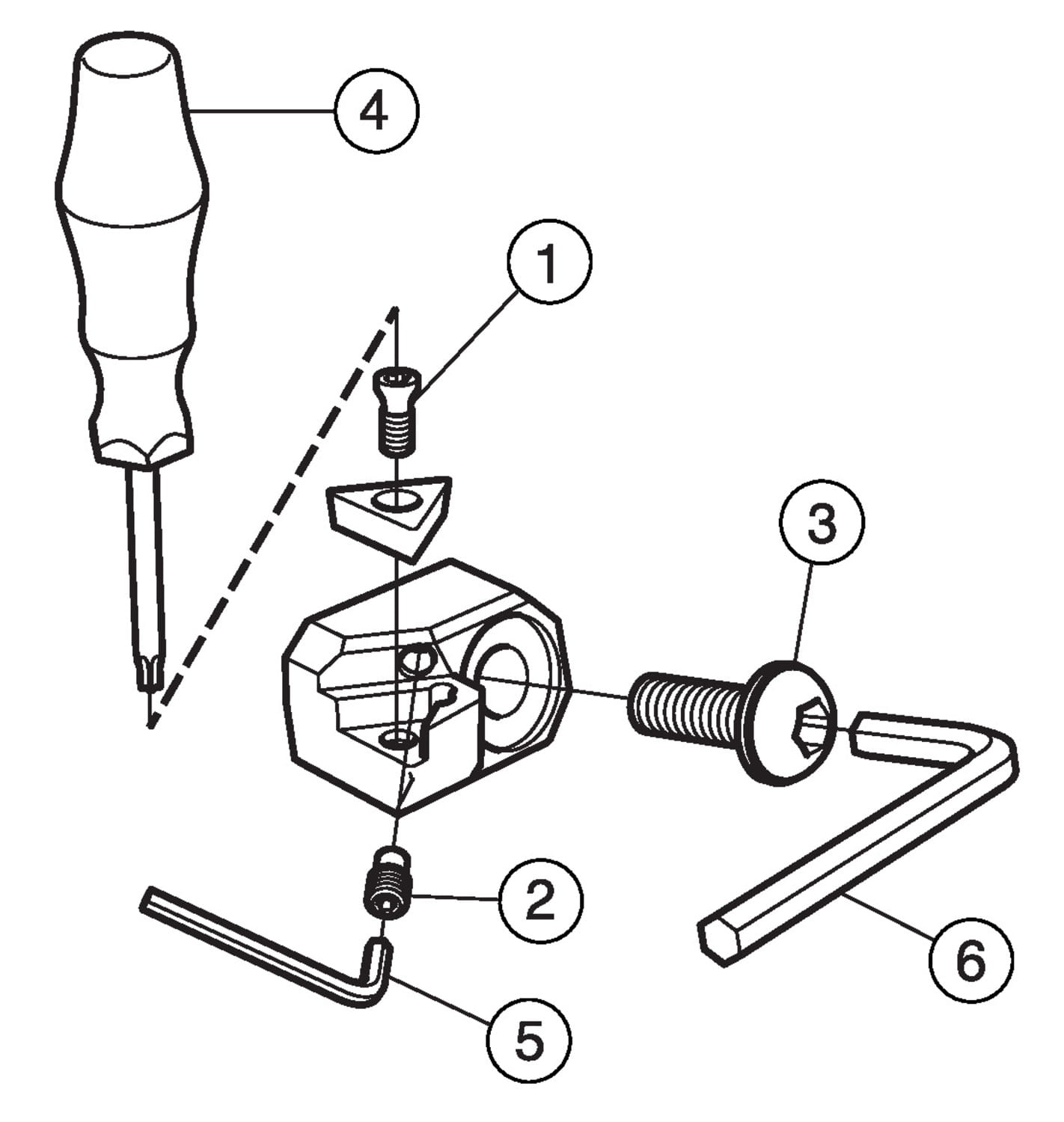 4
1
3
2
6
5