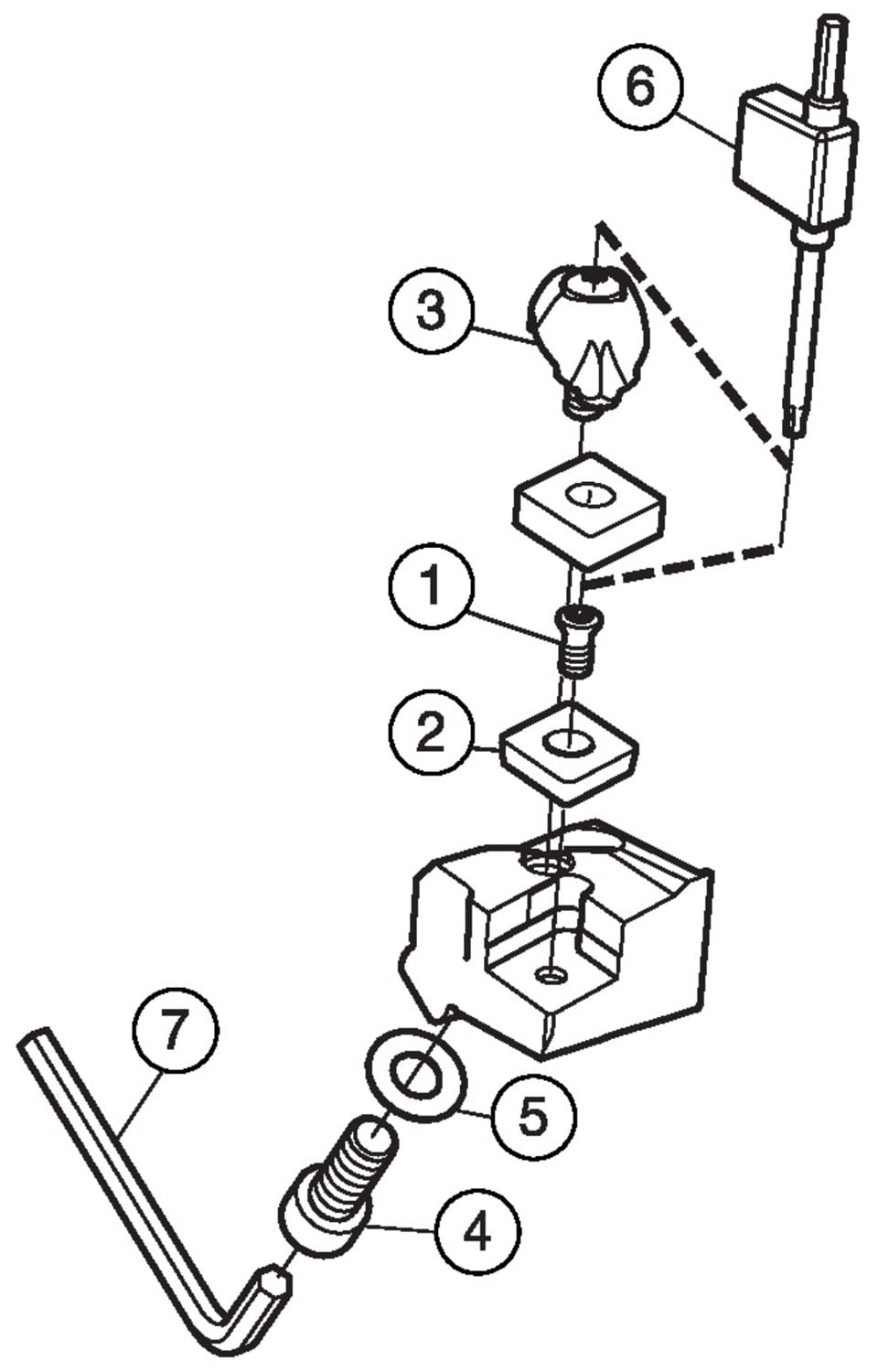 6
3
1
2
7
5
4