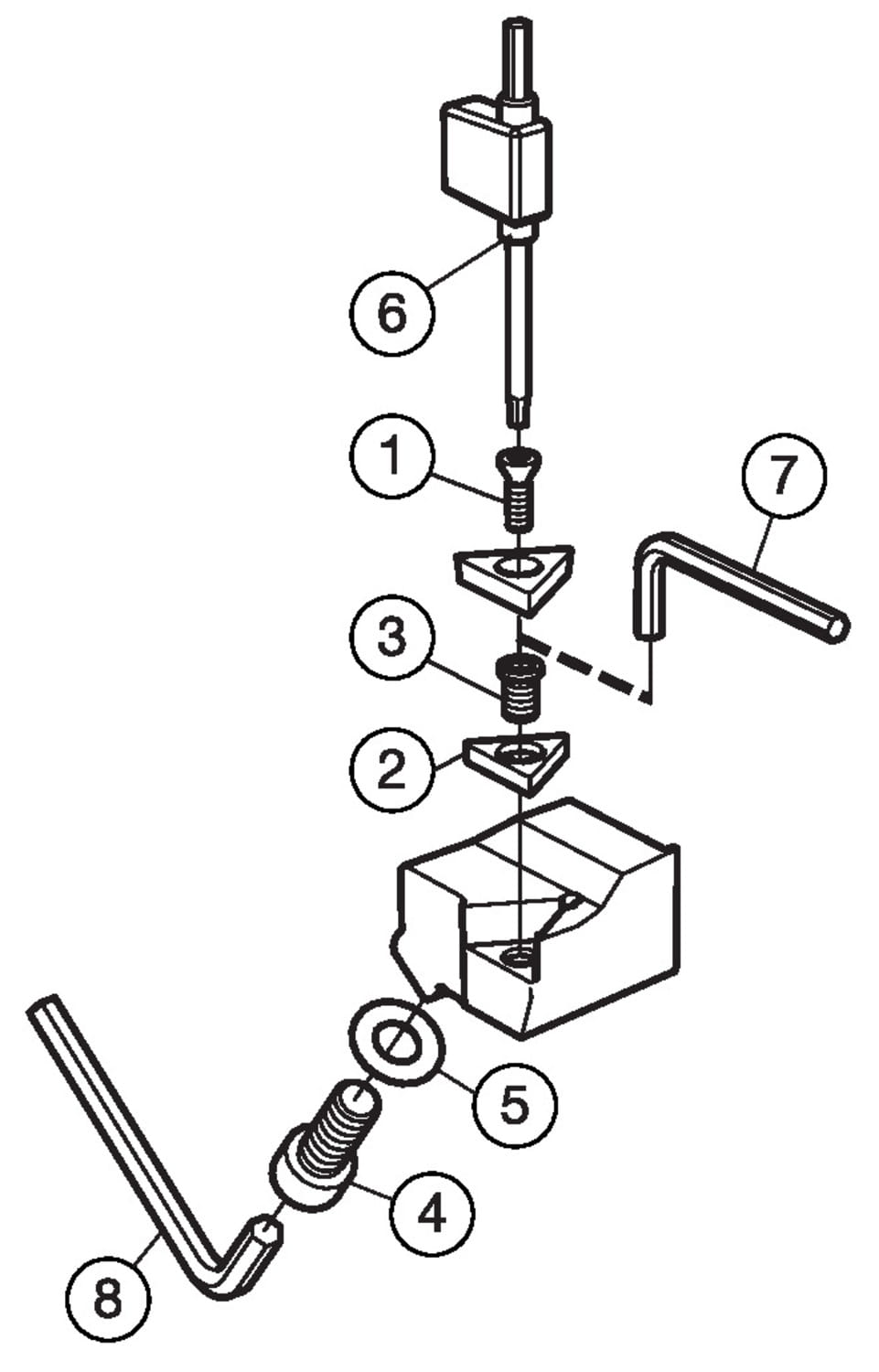 6
1
7
3
2
5
4
8