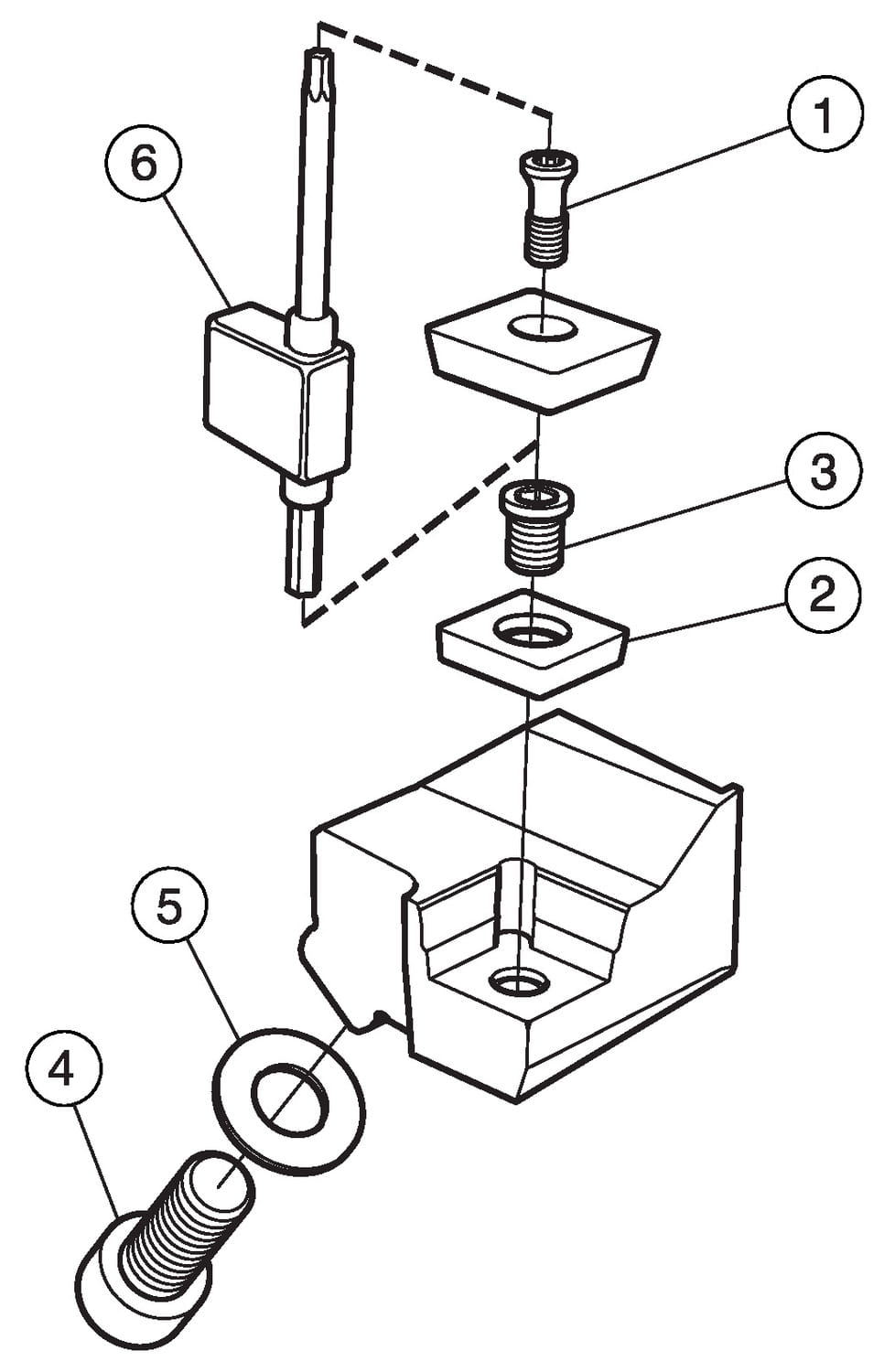 6
1
3
2
5
4