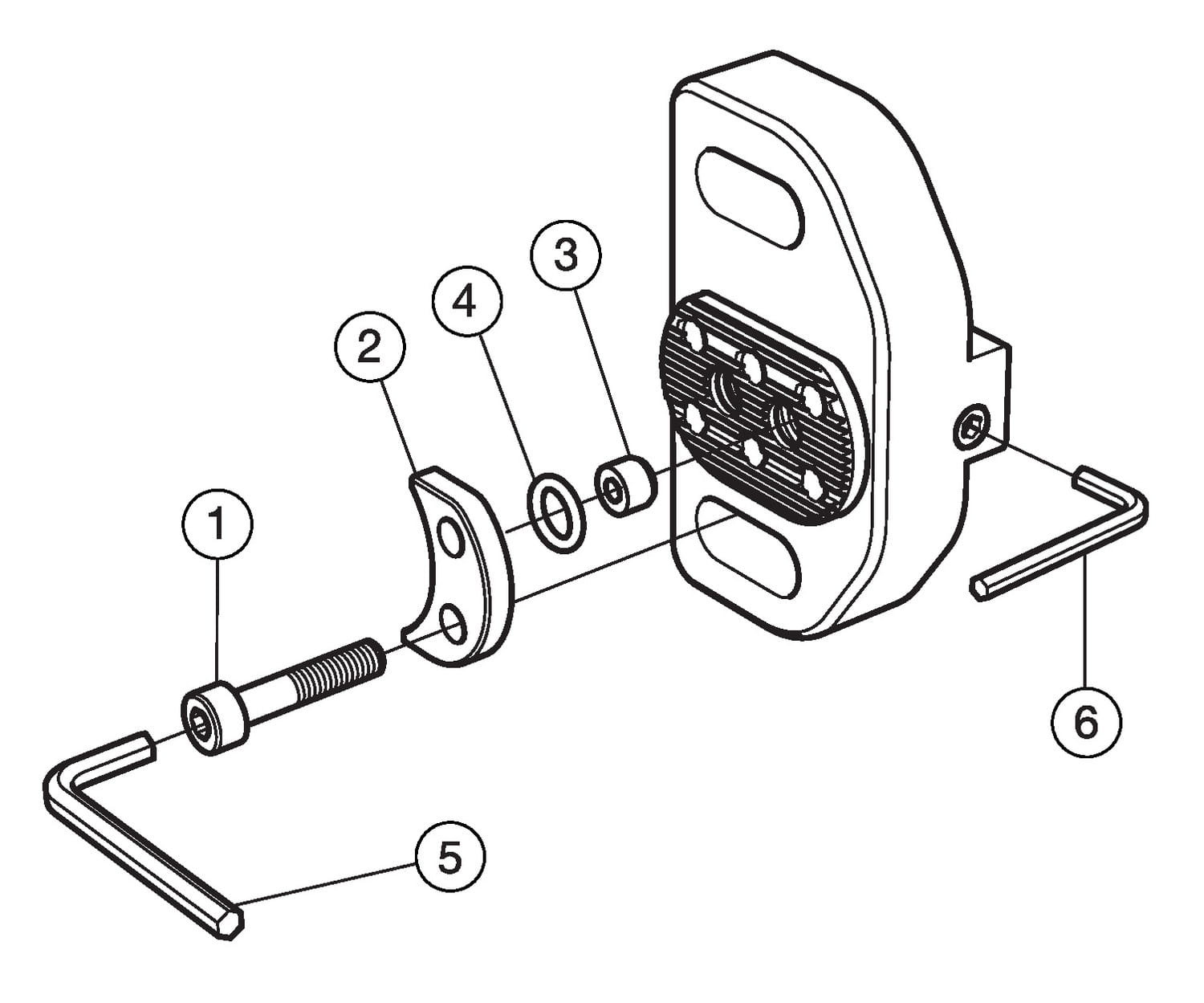 3
4
2
1
6
5