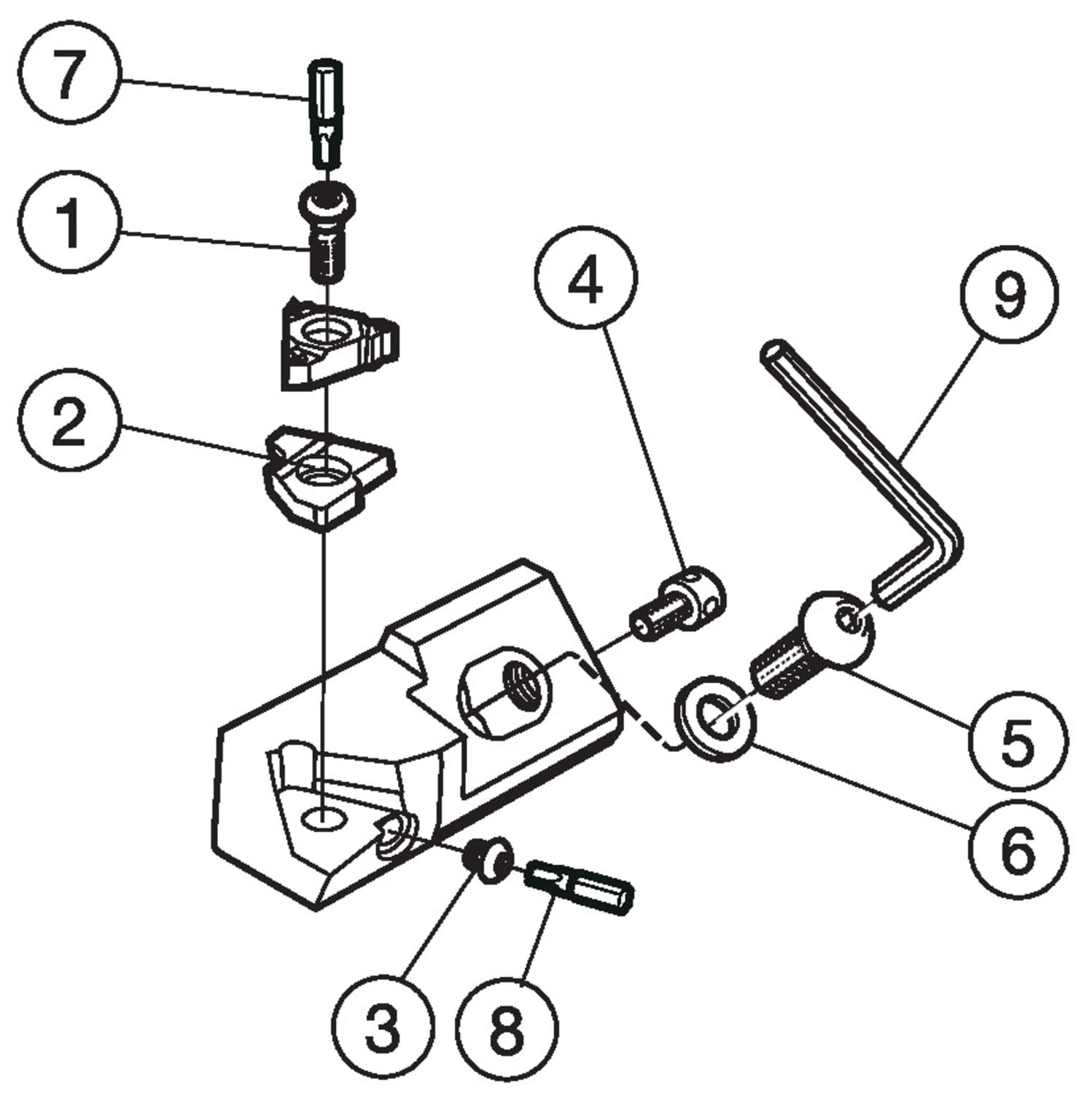 7
1
2
4
9
5
6
3
8