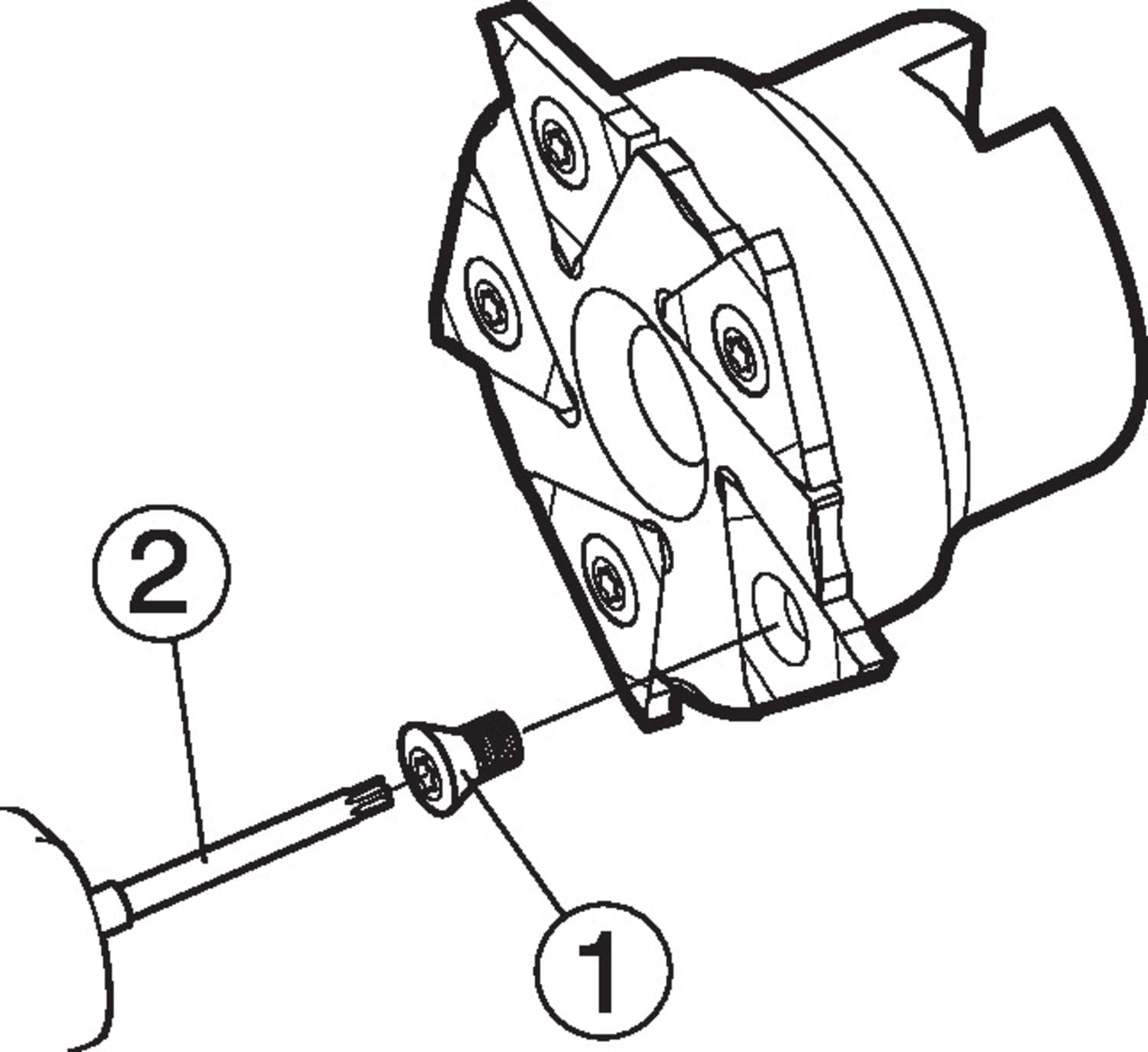 2

1