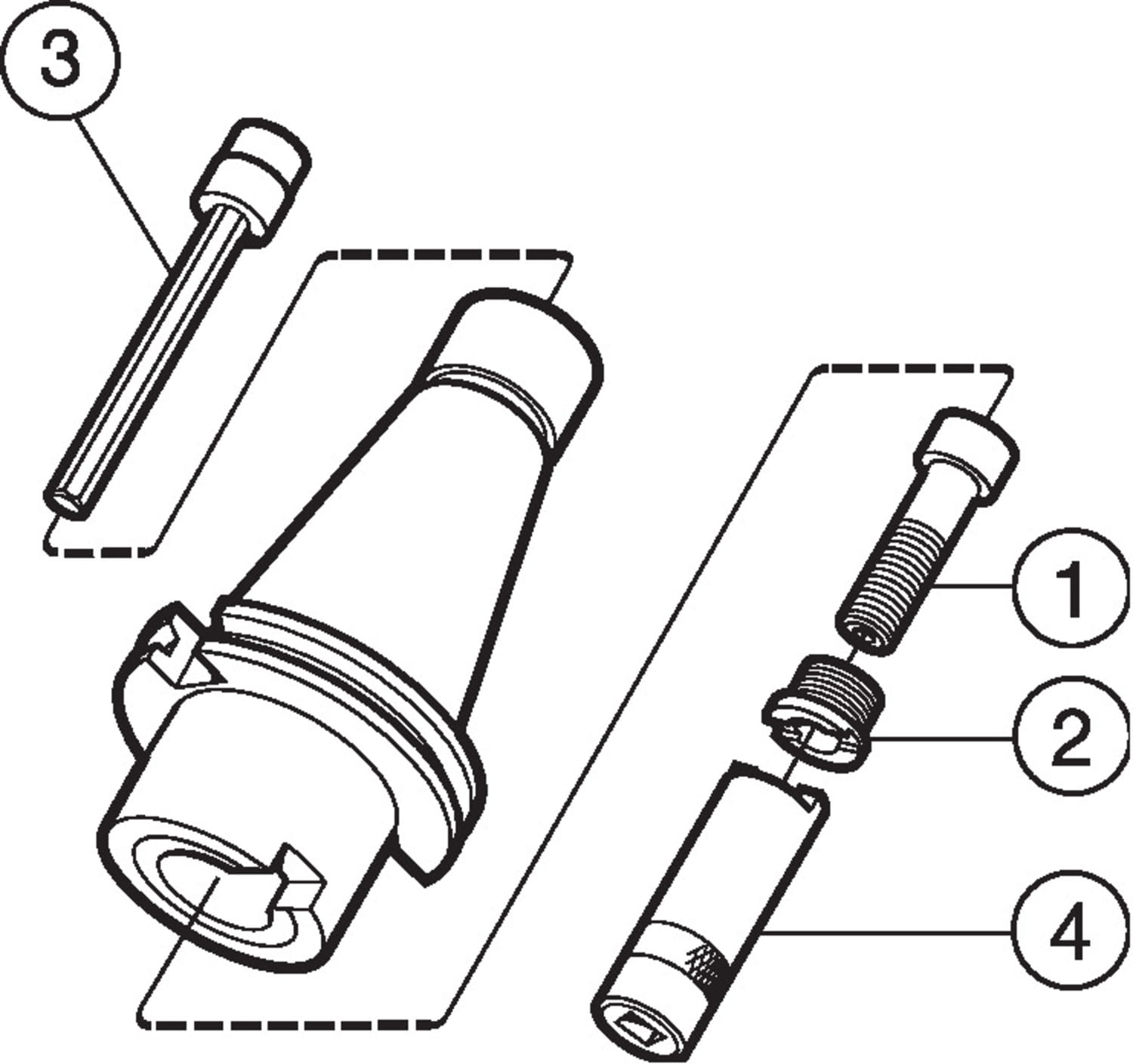 3
1
2
4