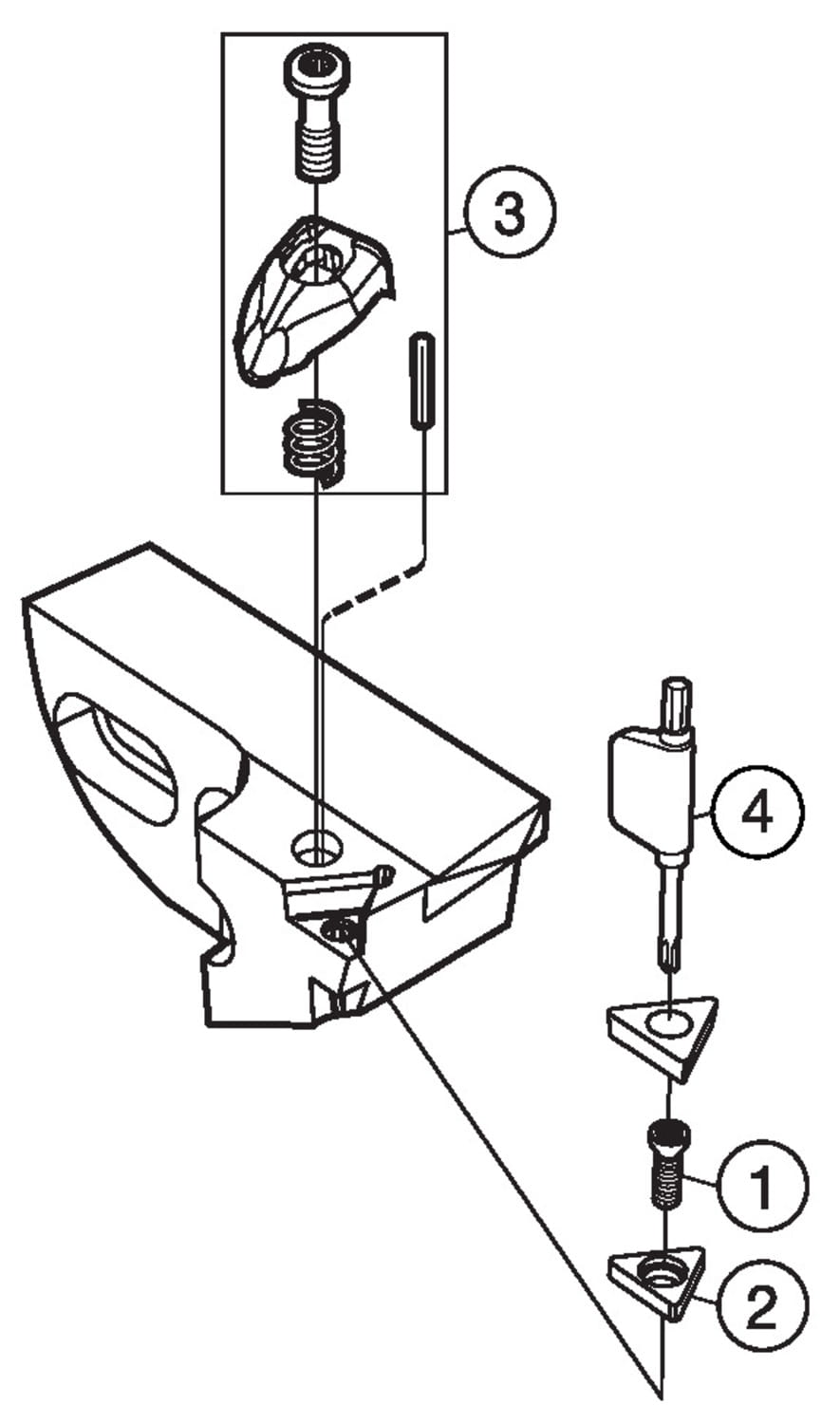 3

4

1

2