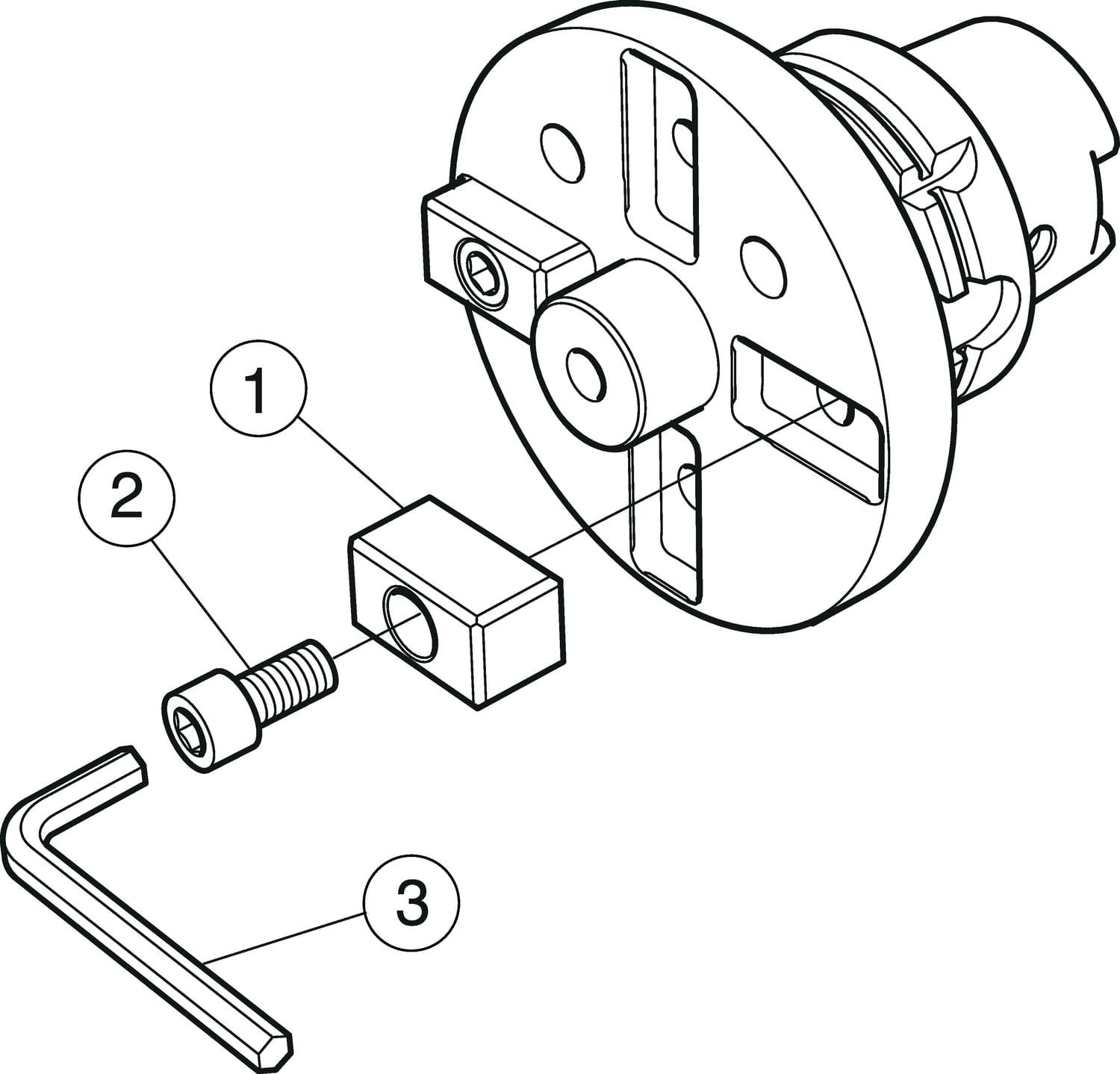 1
2
3