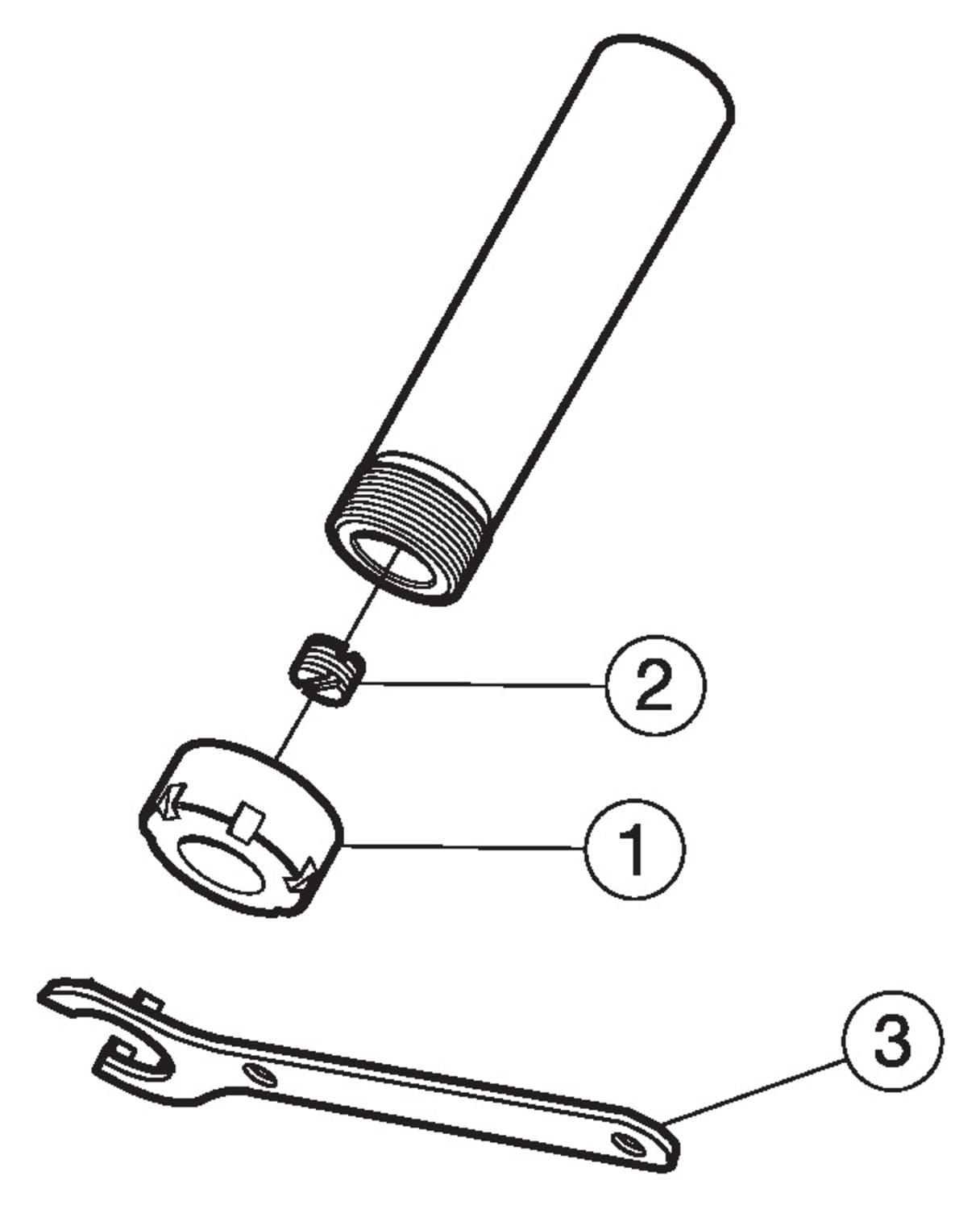 2
1
3