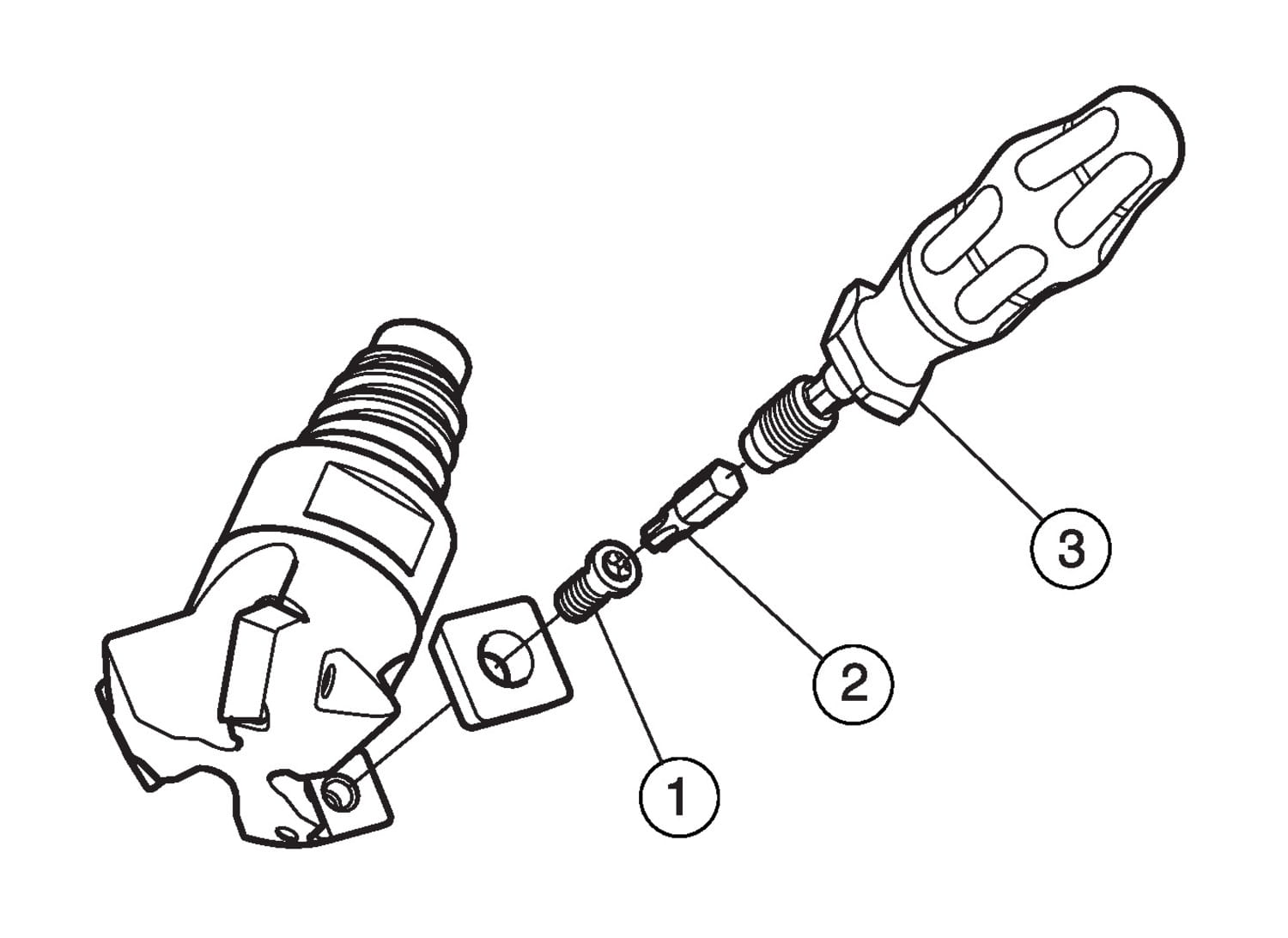 3

2

1