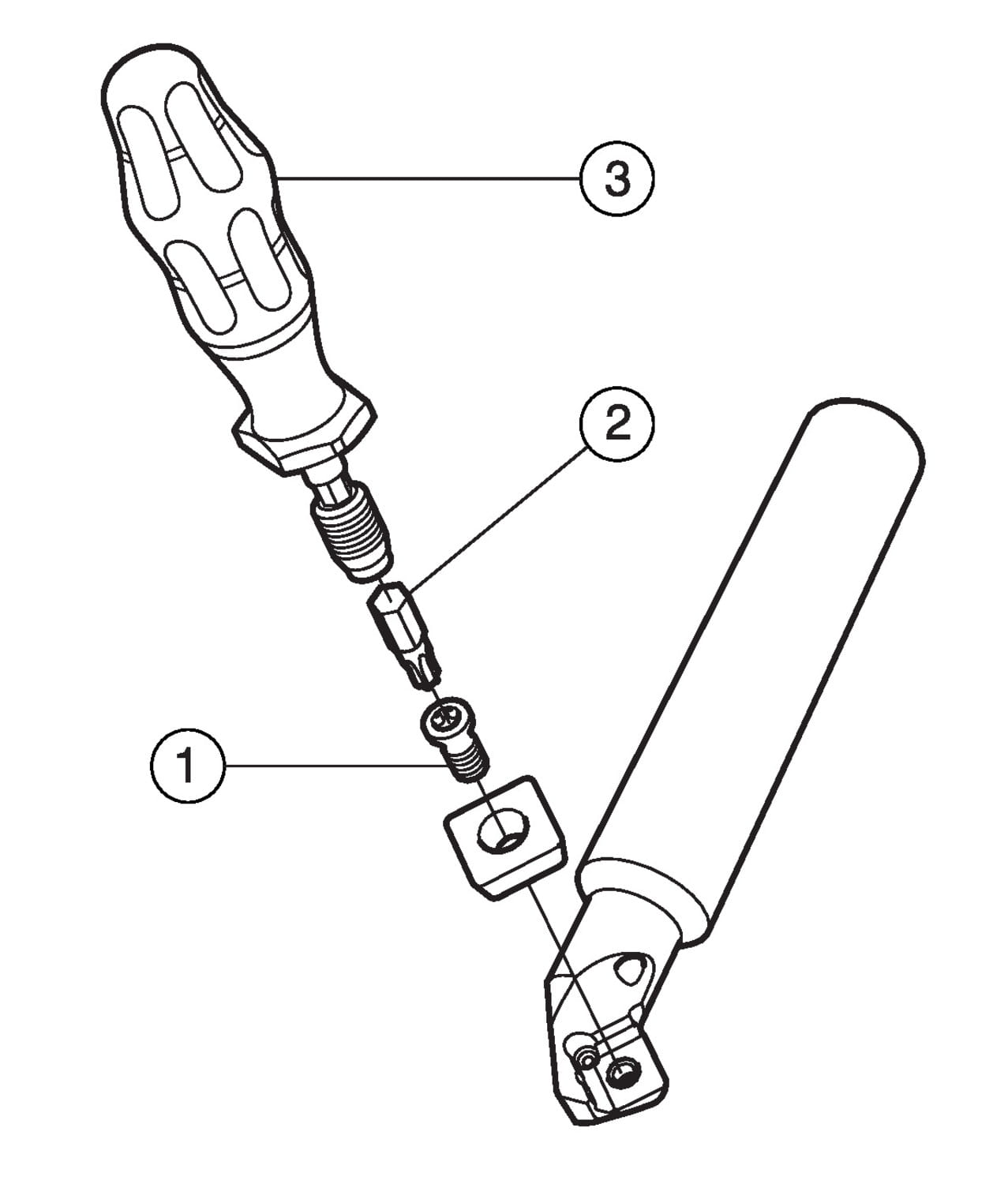 3

2

1