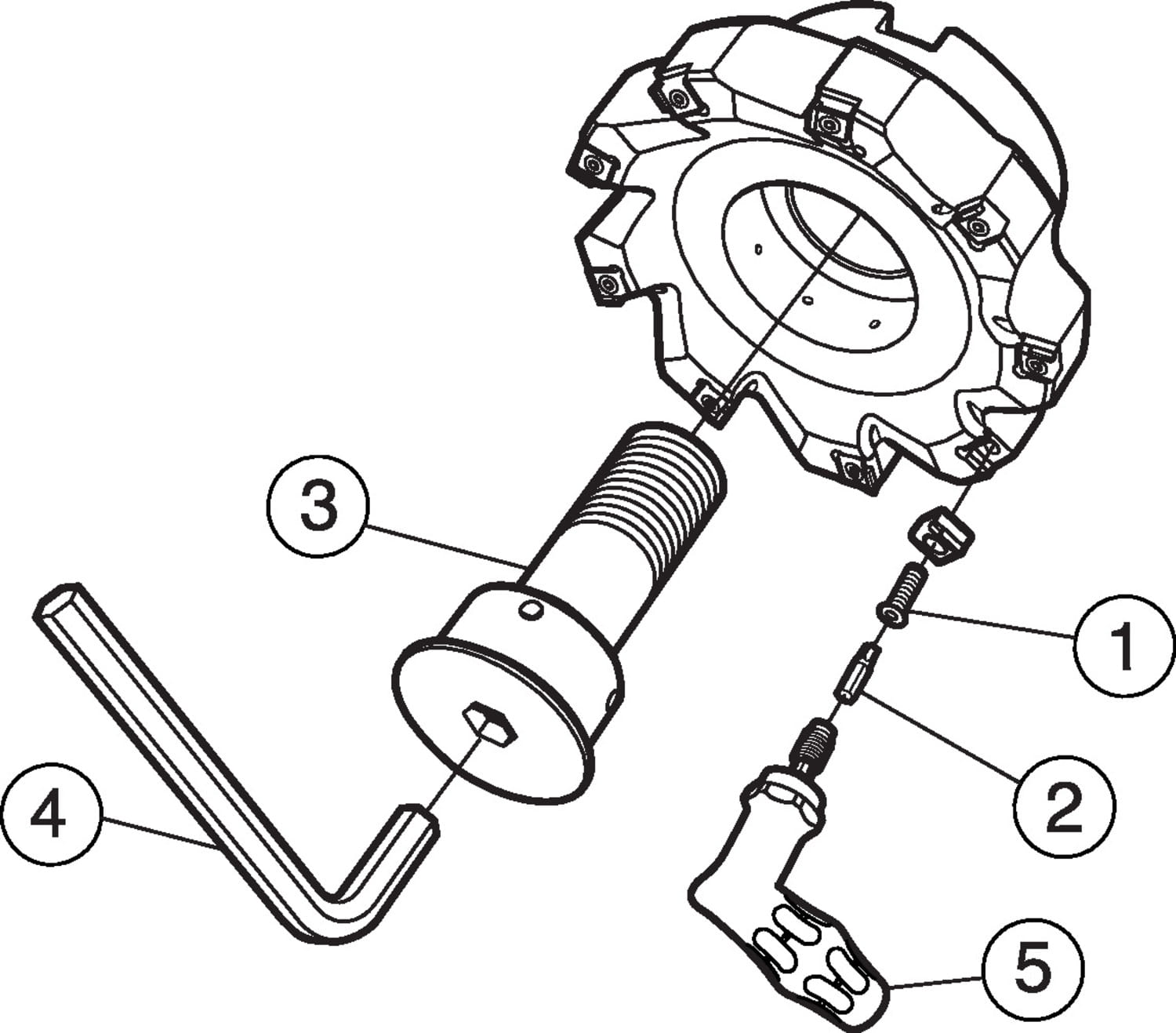 3
1
2
4
5