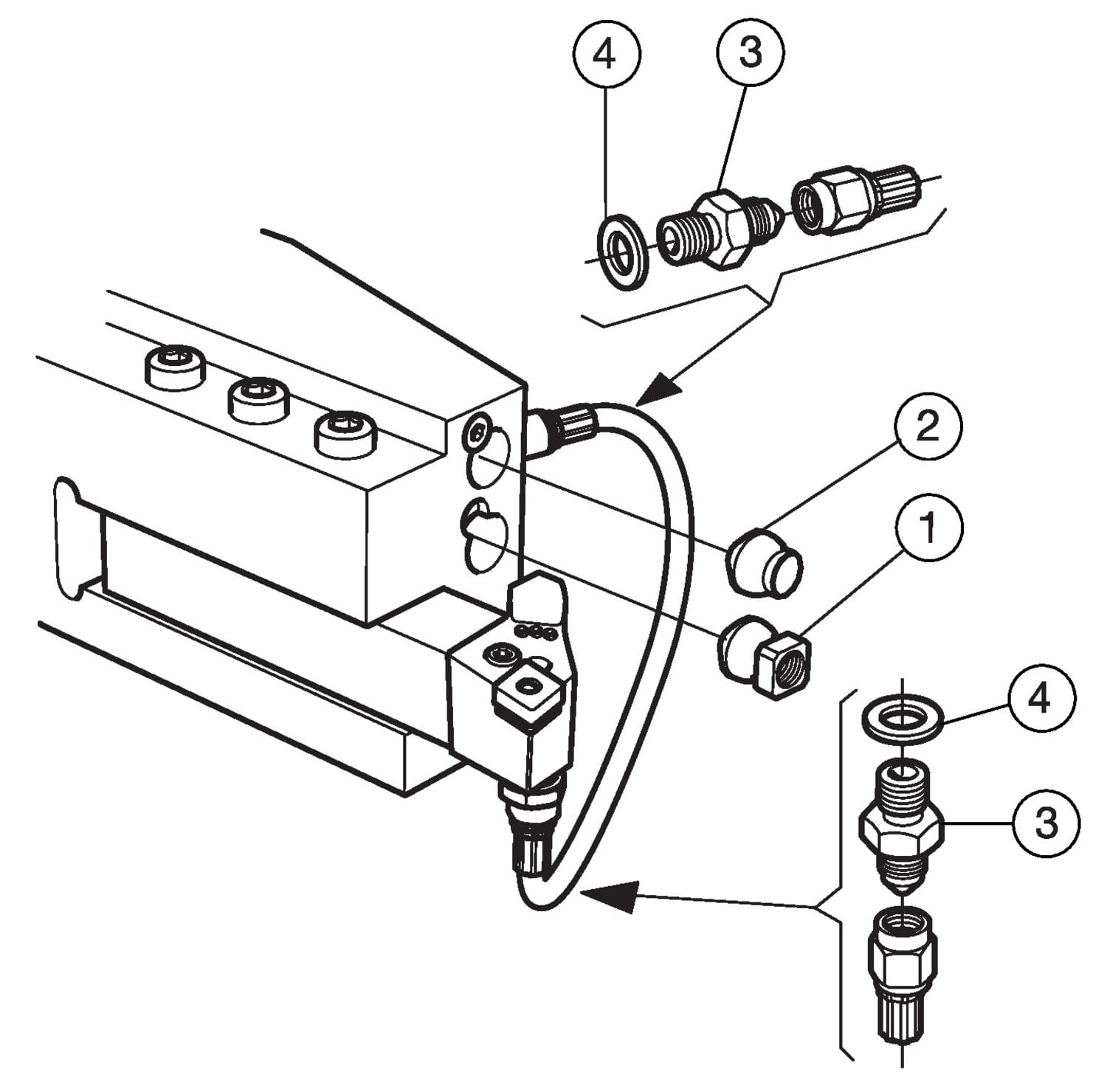 4
3
2
1
4
3