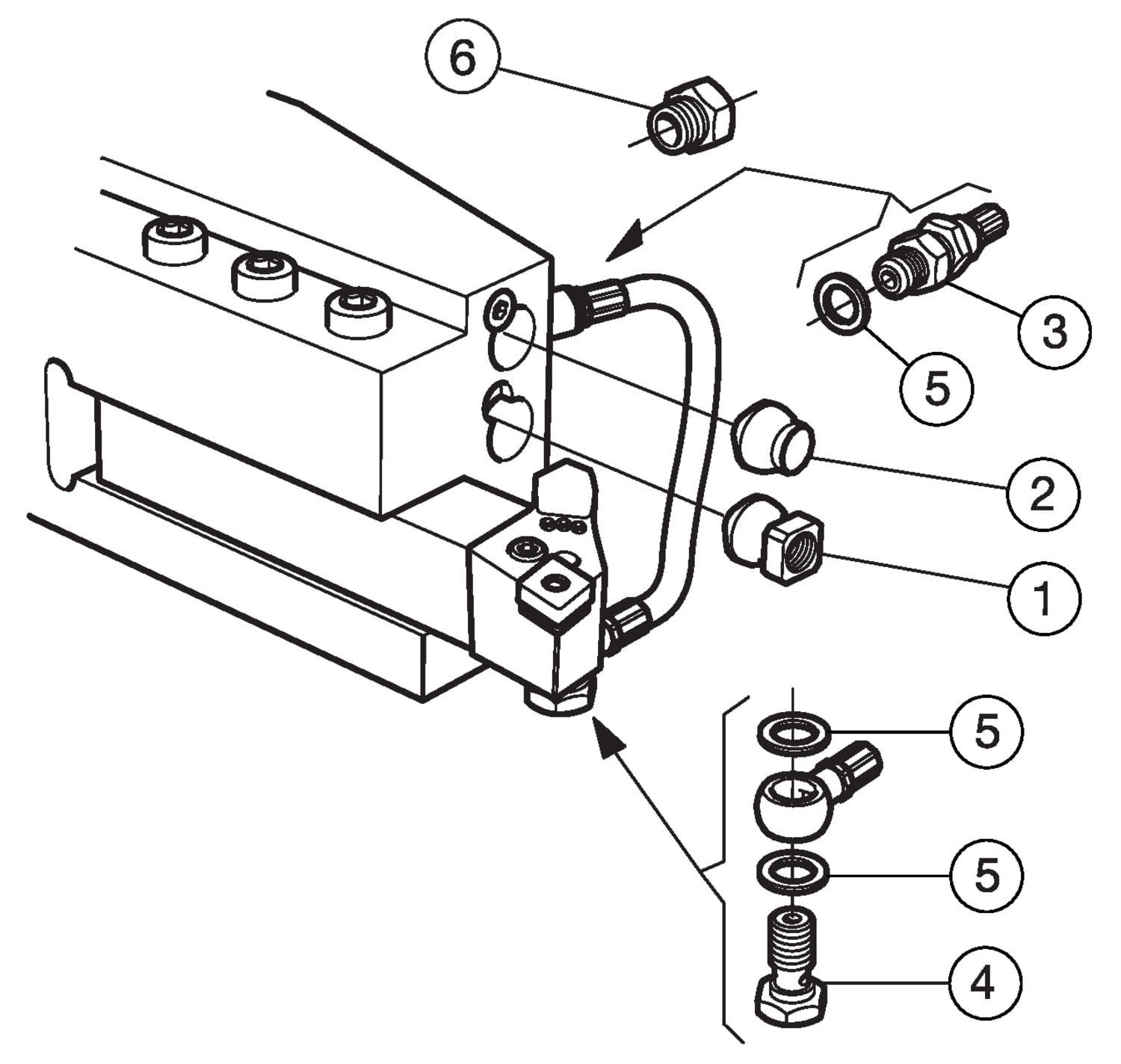 6
3
5
2
1
5
5
4