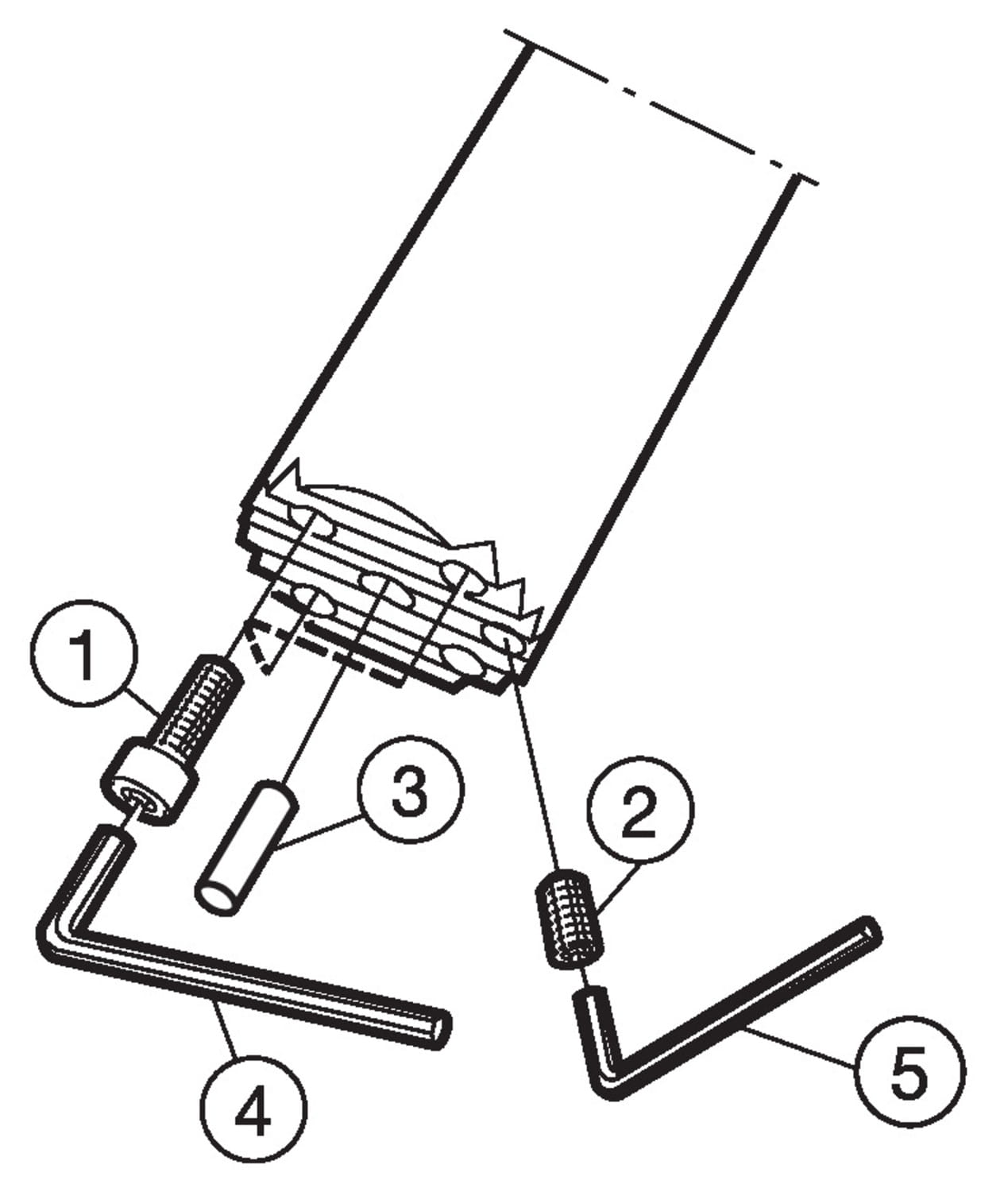 1
3
2
4
5