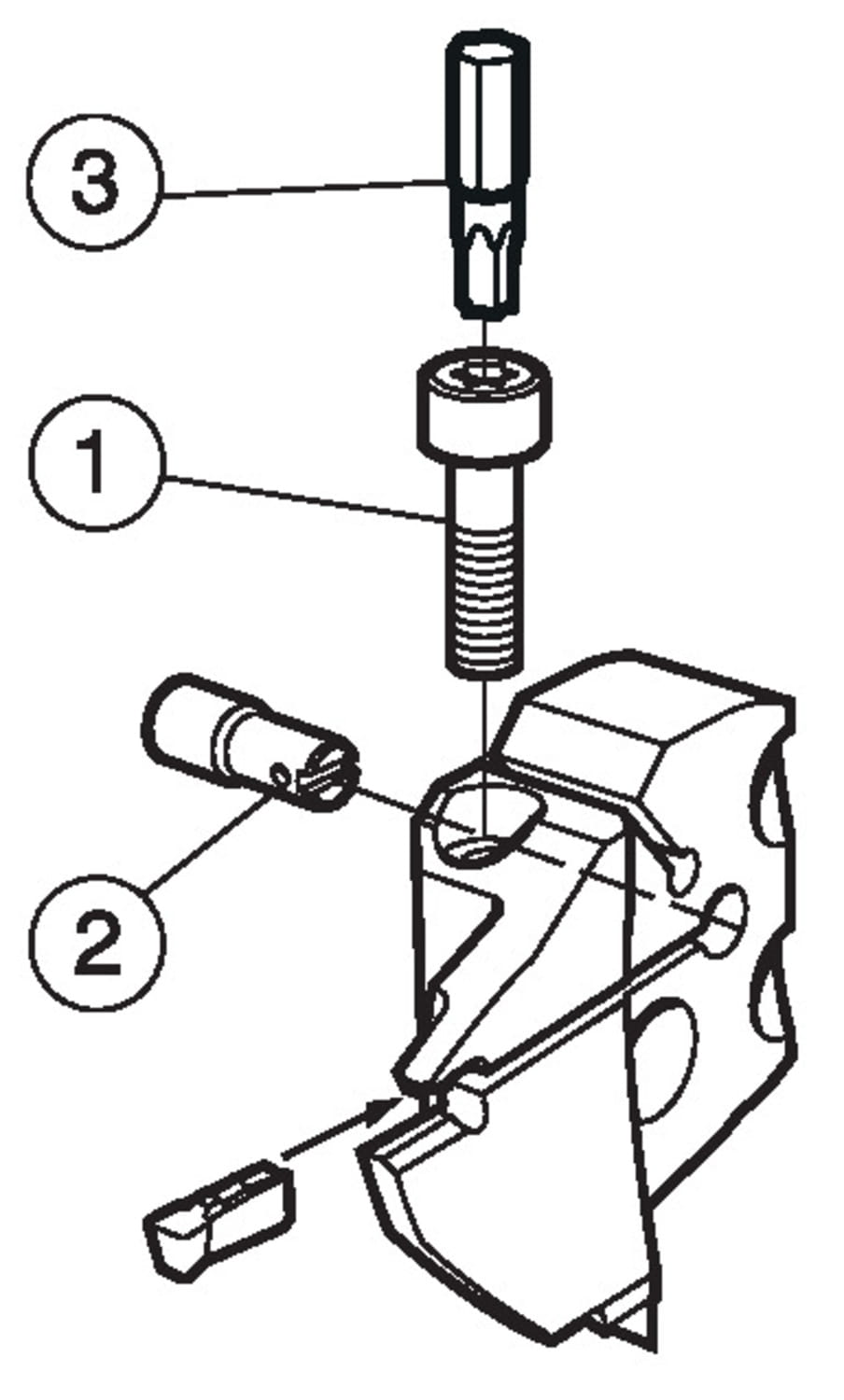 3

1

2