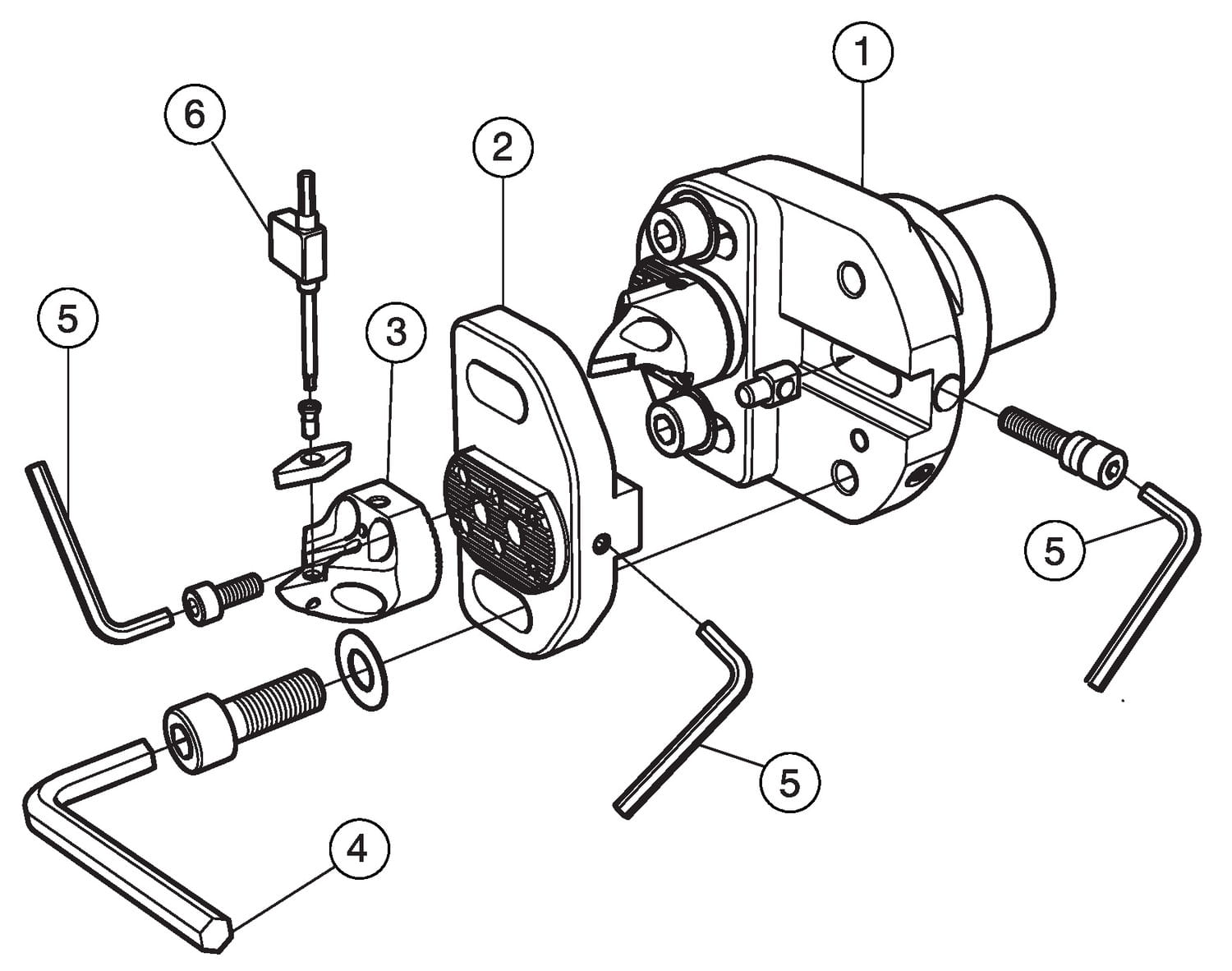 1
6
2
5
3
5
5
4