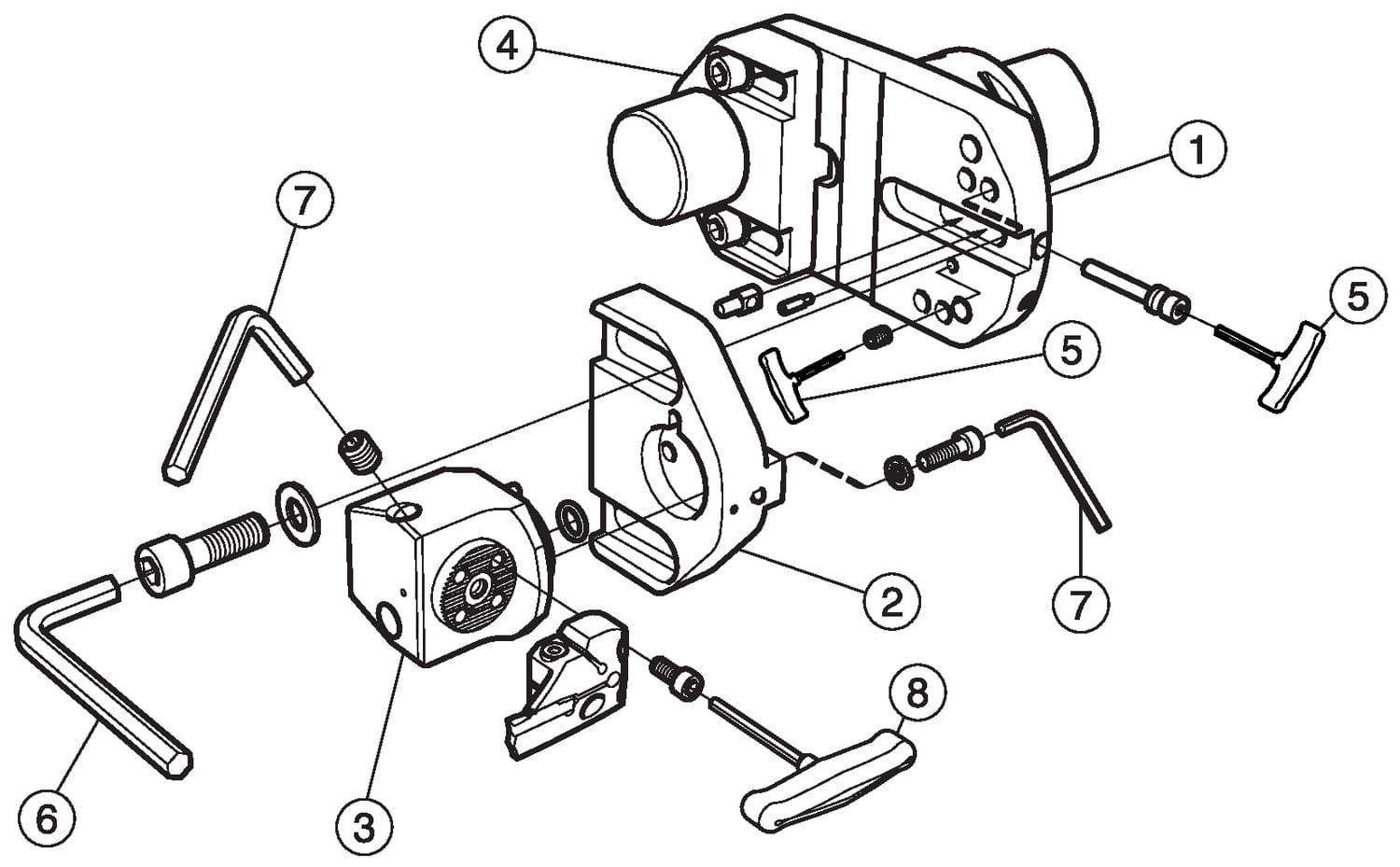 4
1
7
5
5
7
2
8
6
3