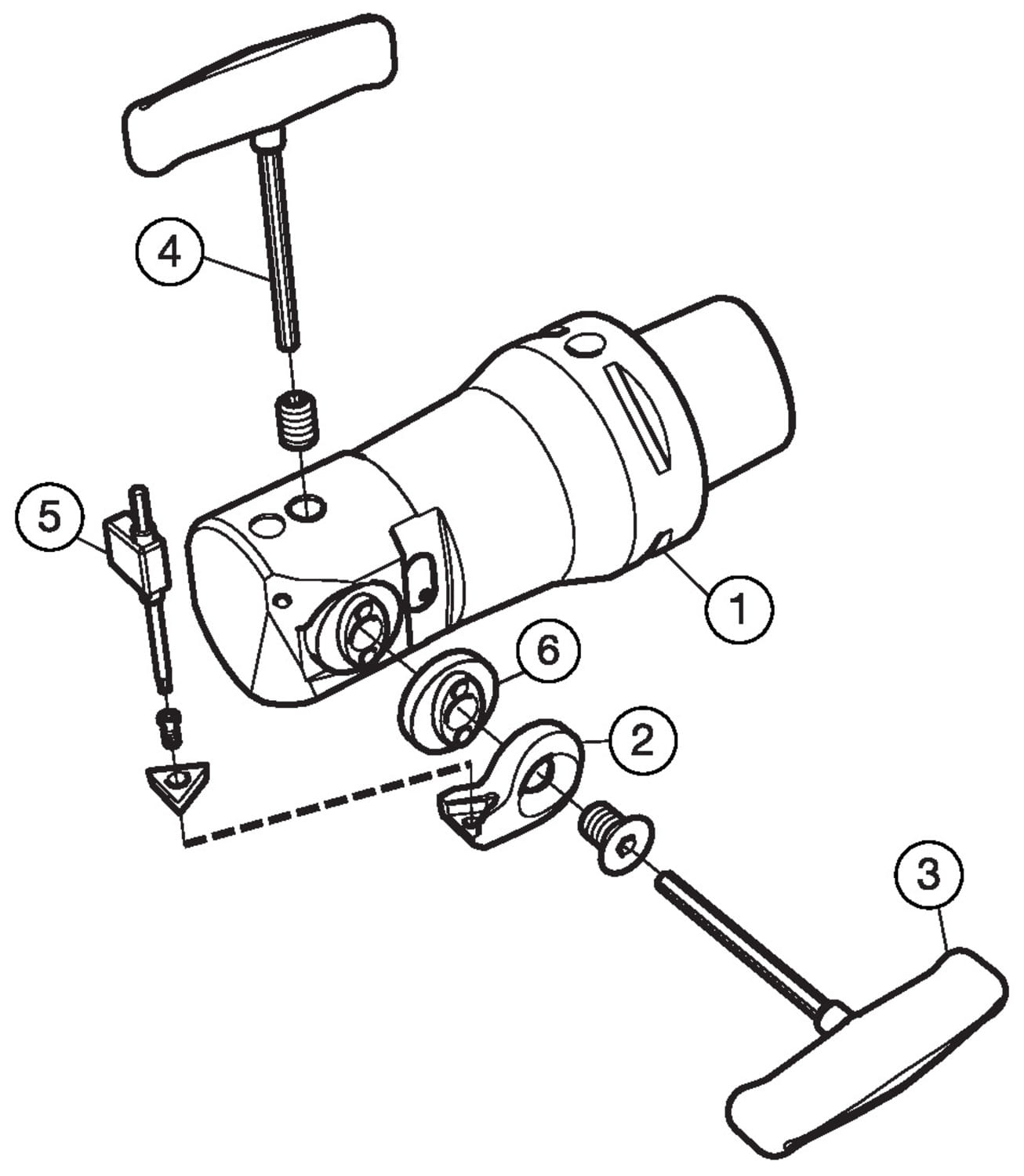 4
5
1
6
2
3