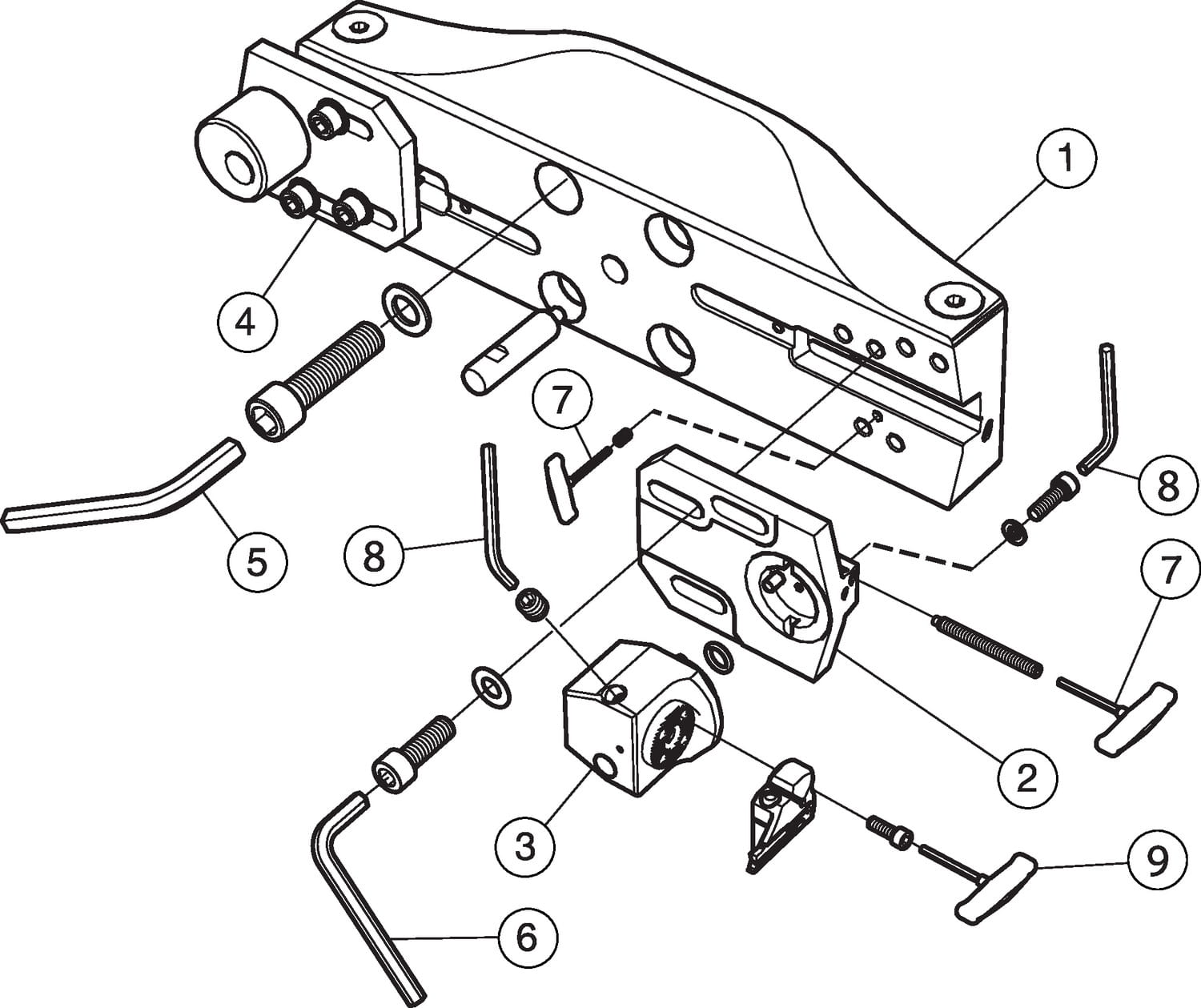 1
4
7
8
5
8
7
2
3
9
6