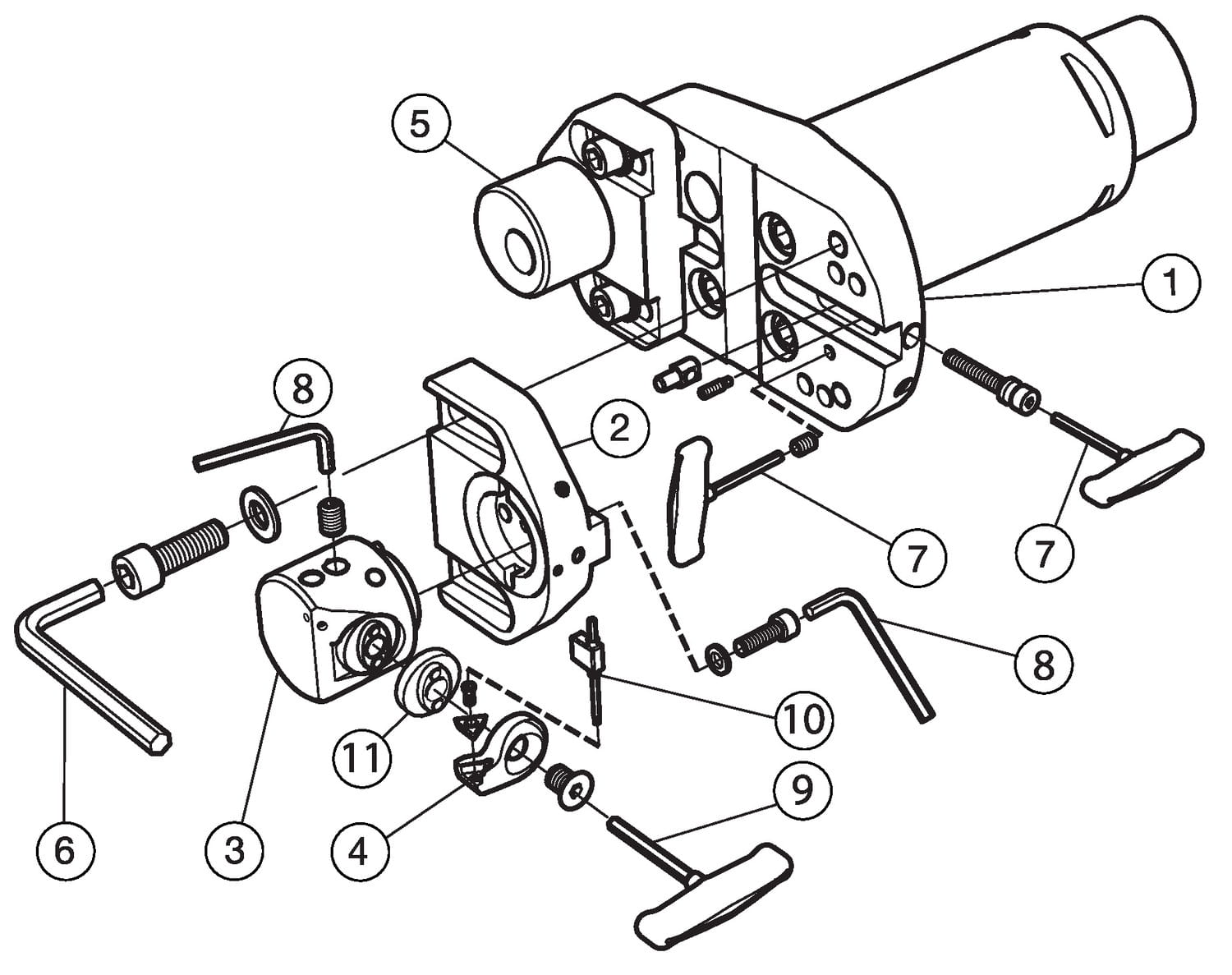 5
1
8
2
7
7
8
10
11
9
6
3
4