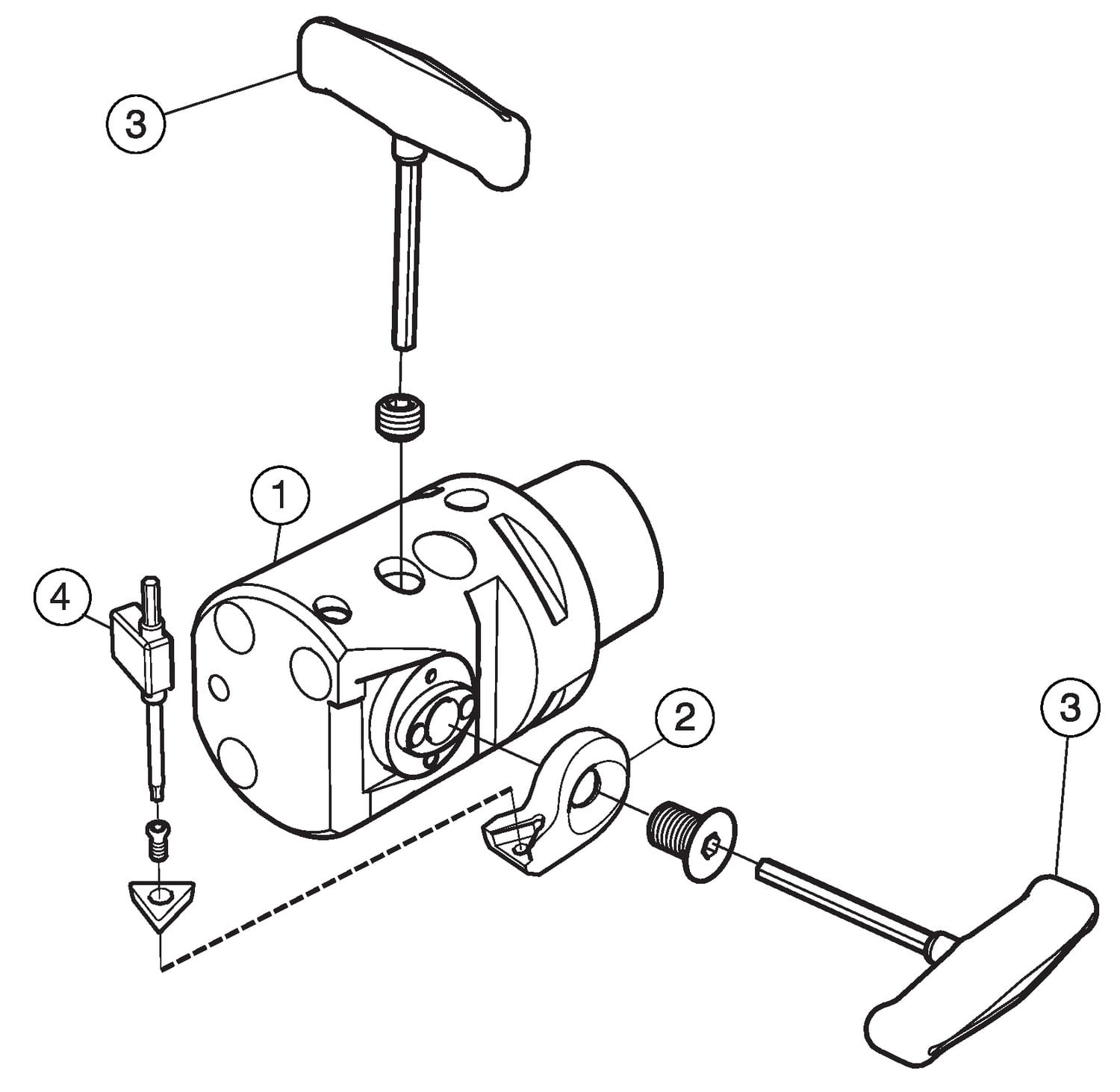 3
1
4
2
3