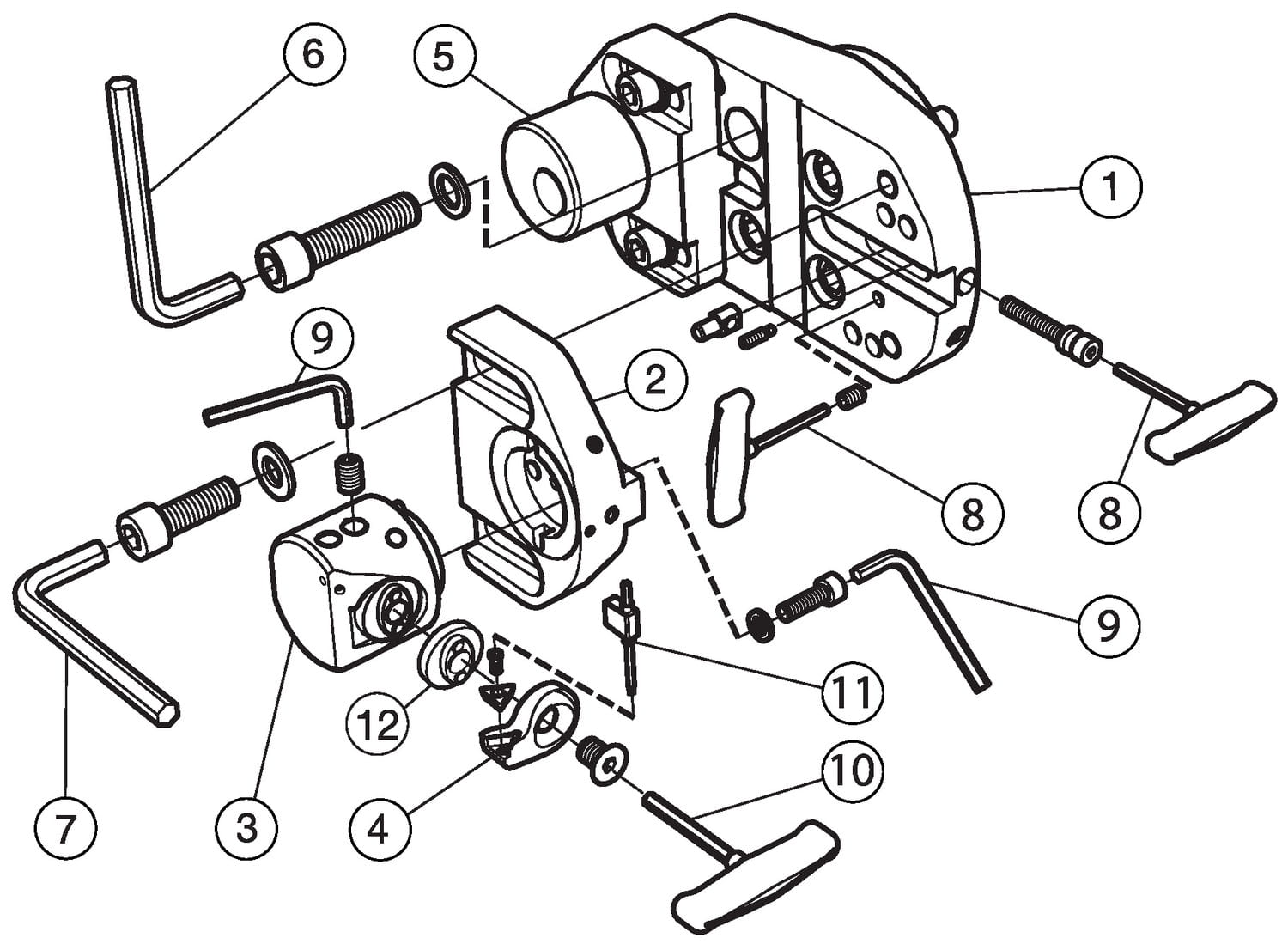 6
5
1
9
2
8
8
9
11
12
10
7
3
4