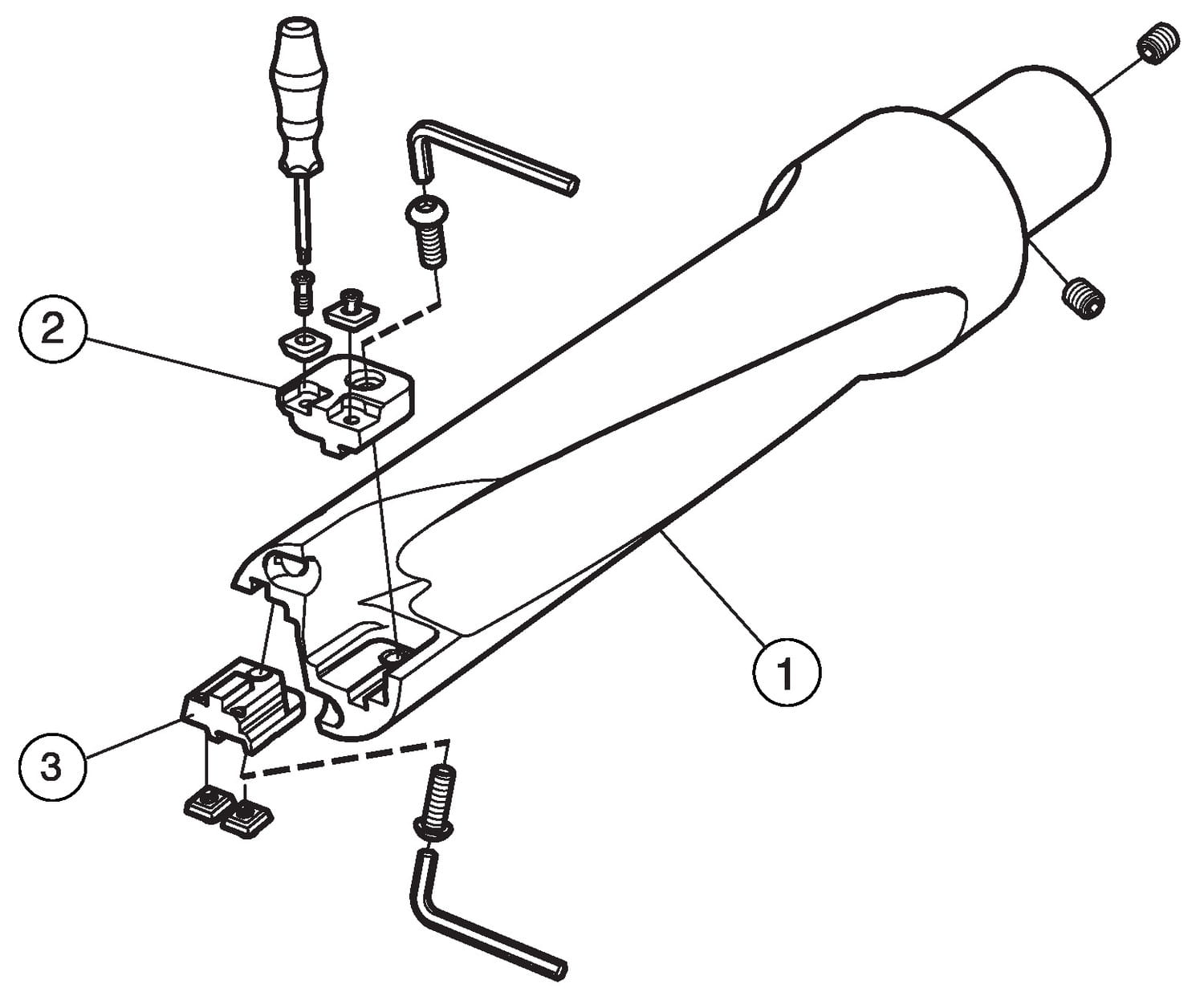 2
1
3