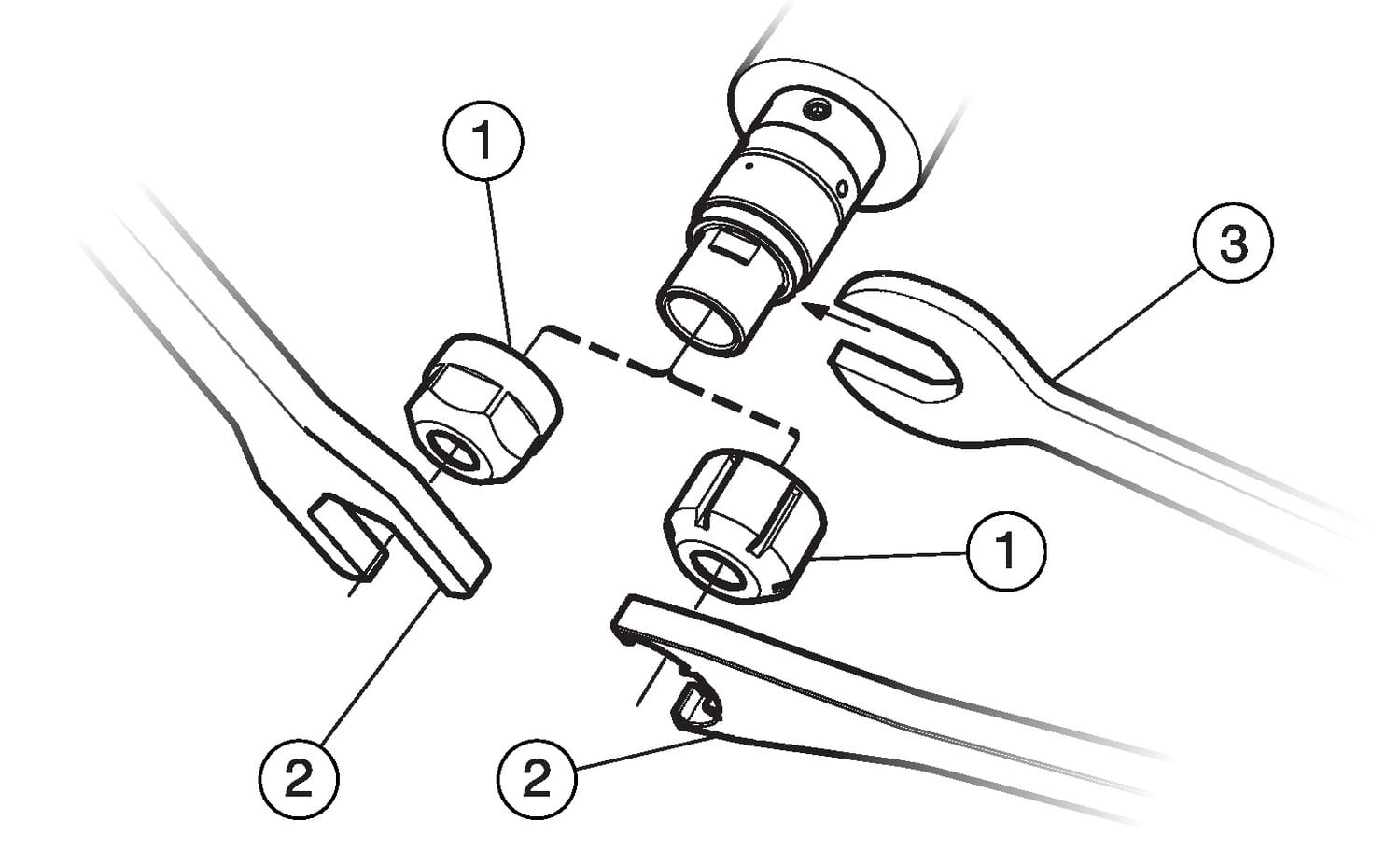 1
3
1
2
2