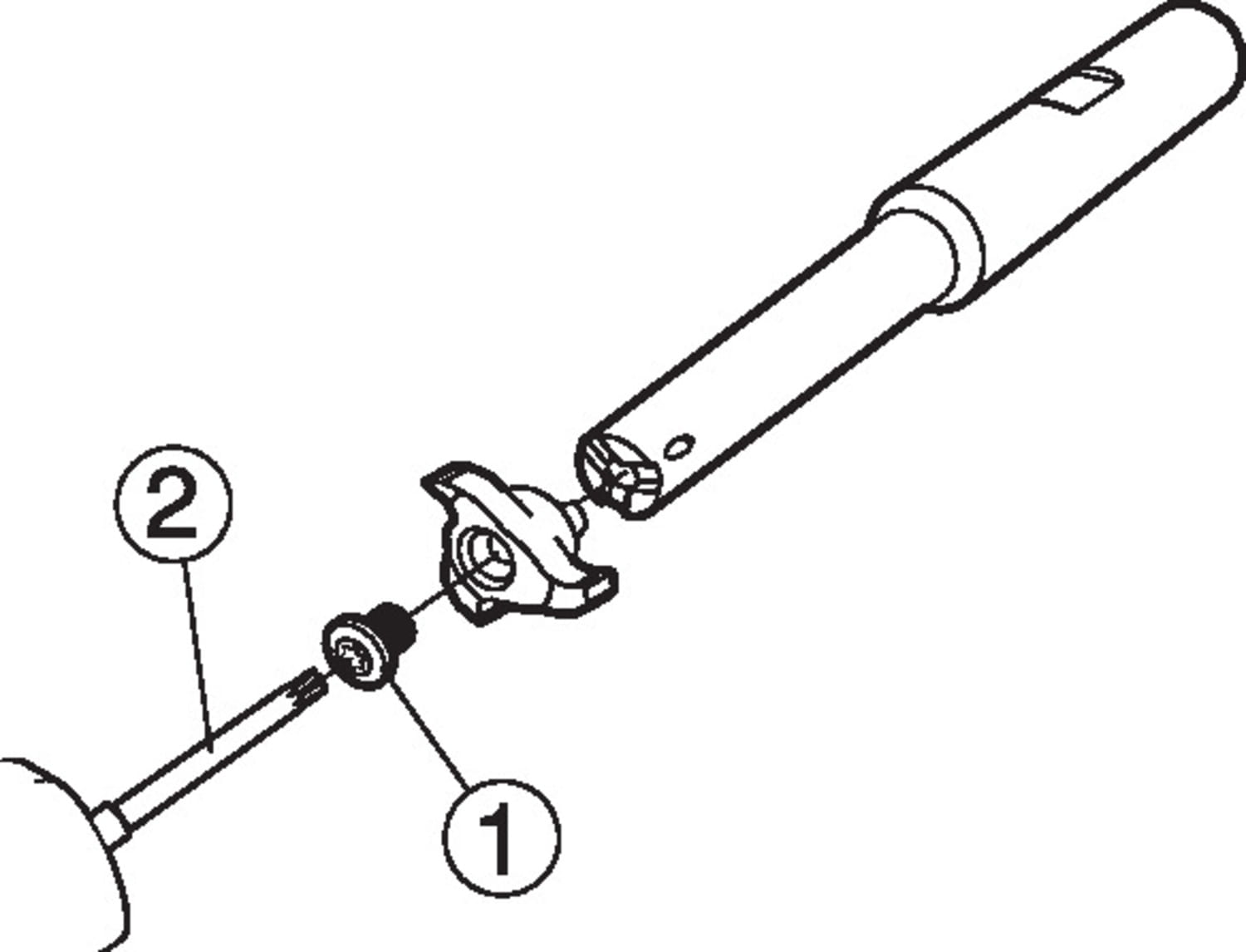 2

1