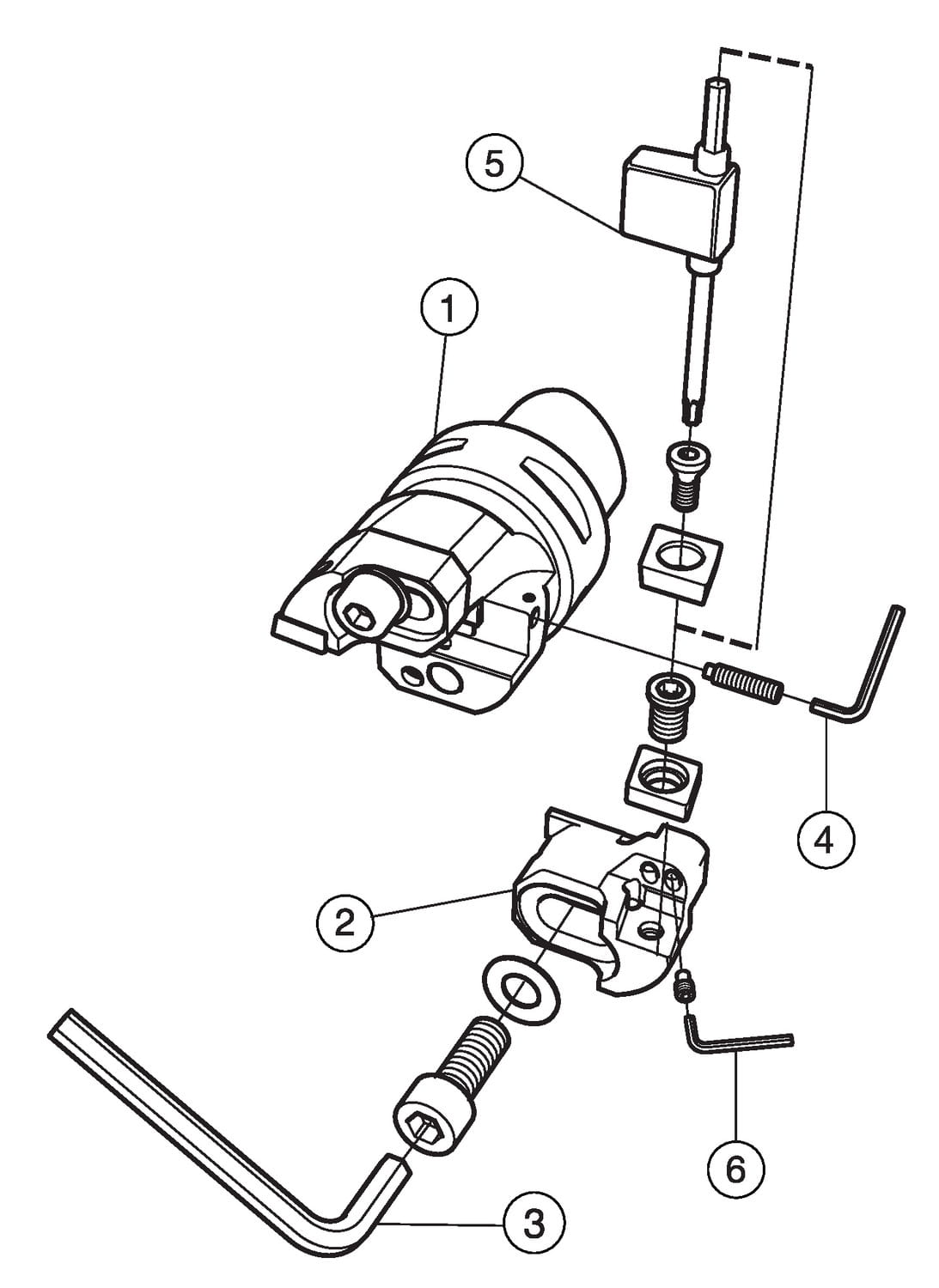 5
1
4
2
6
3