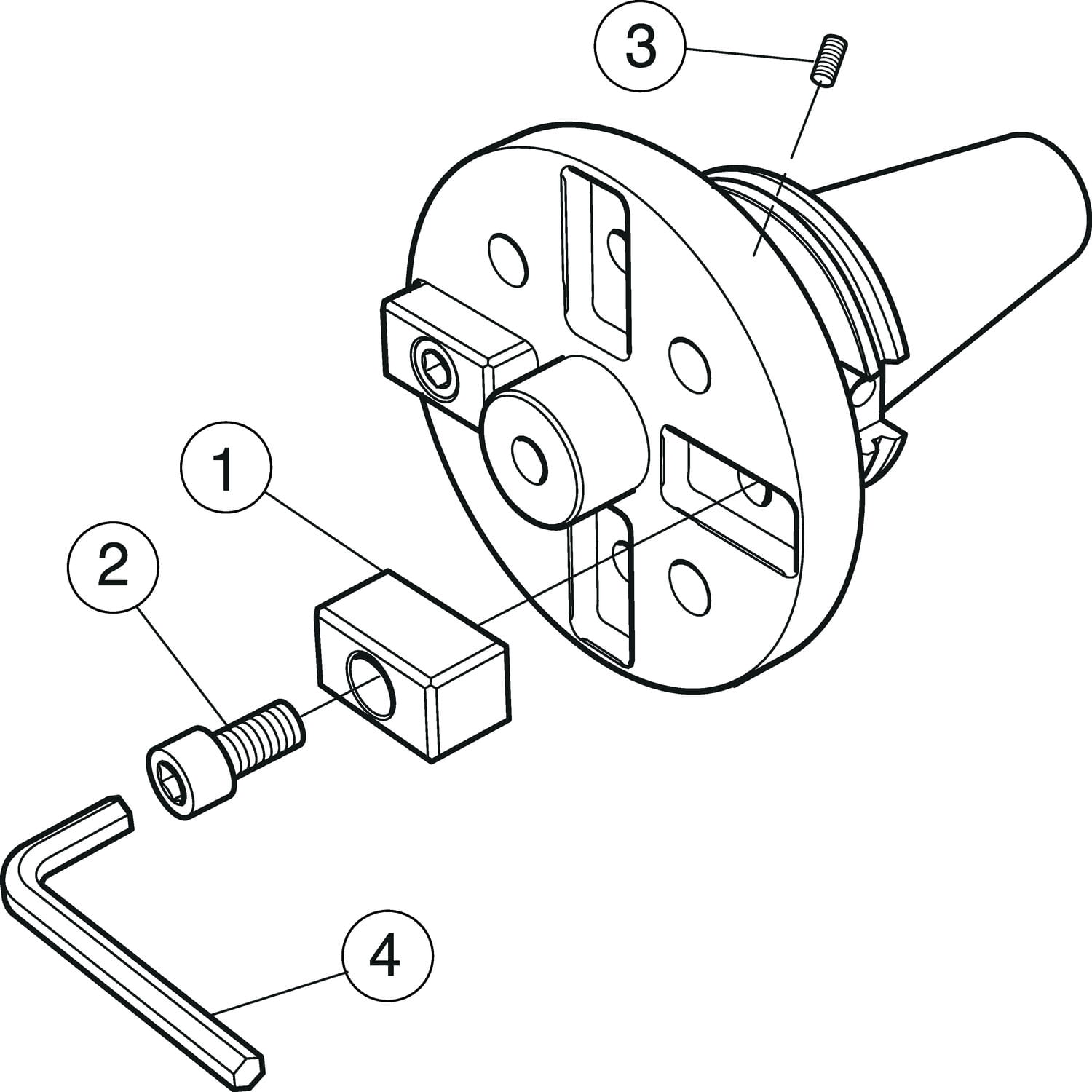 3

1

2

4