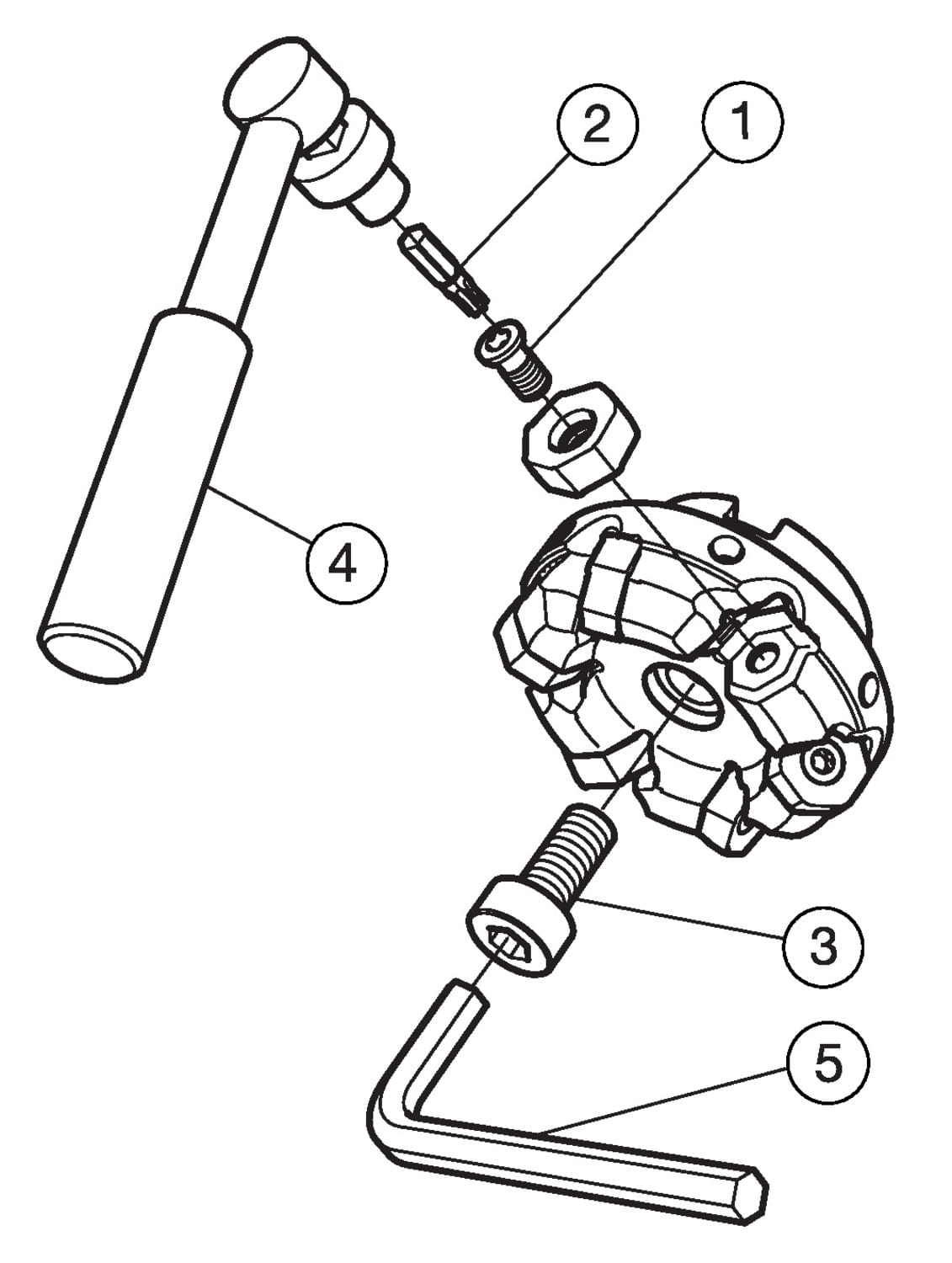 2
1
4
3
5