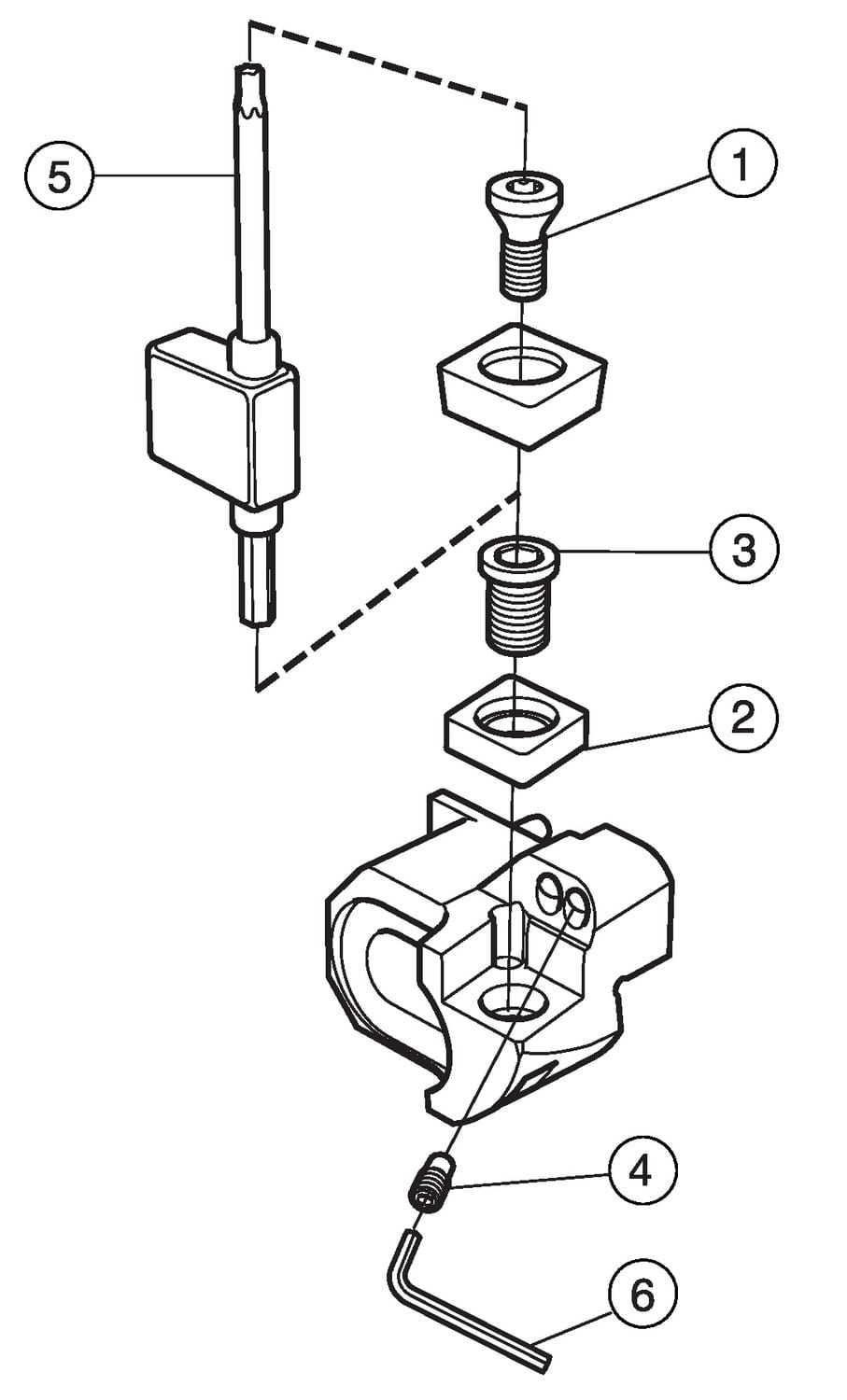 5
1
3
2
4
6