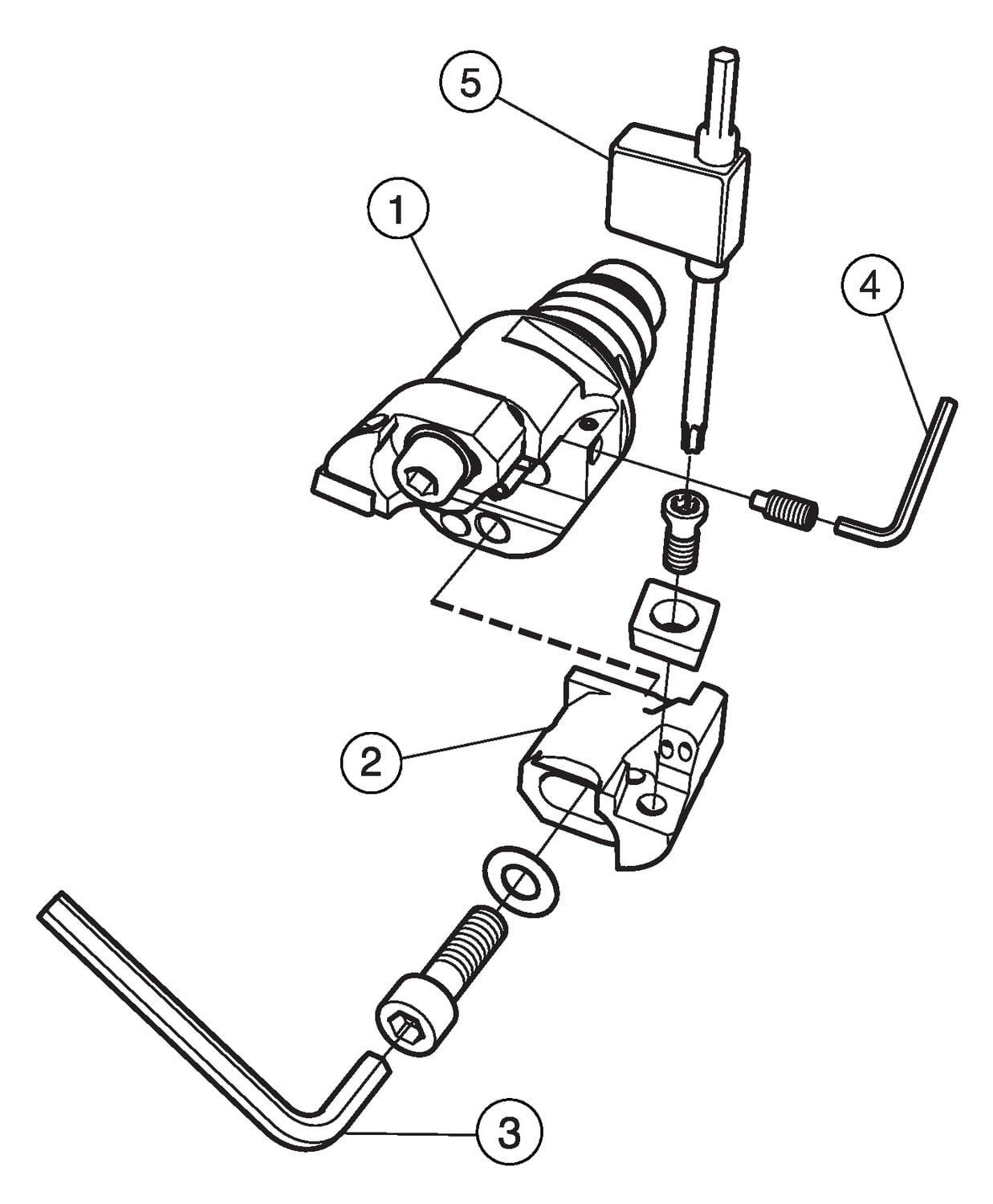 5
1
4
2
3