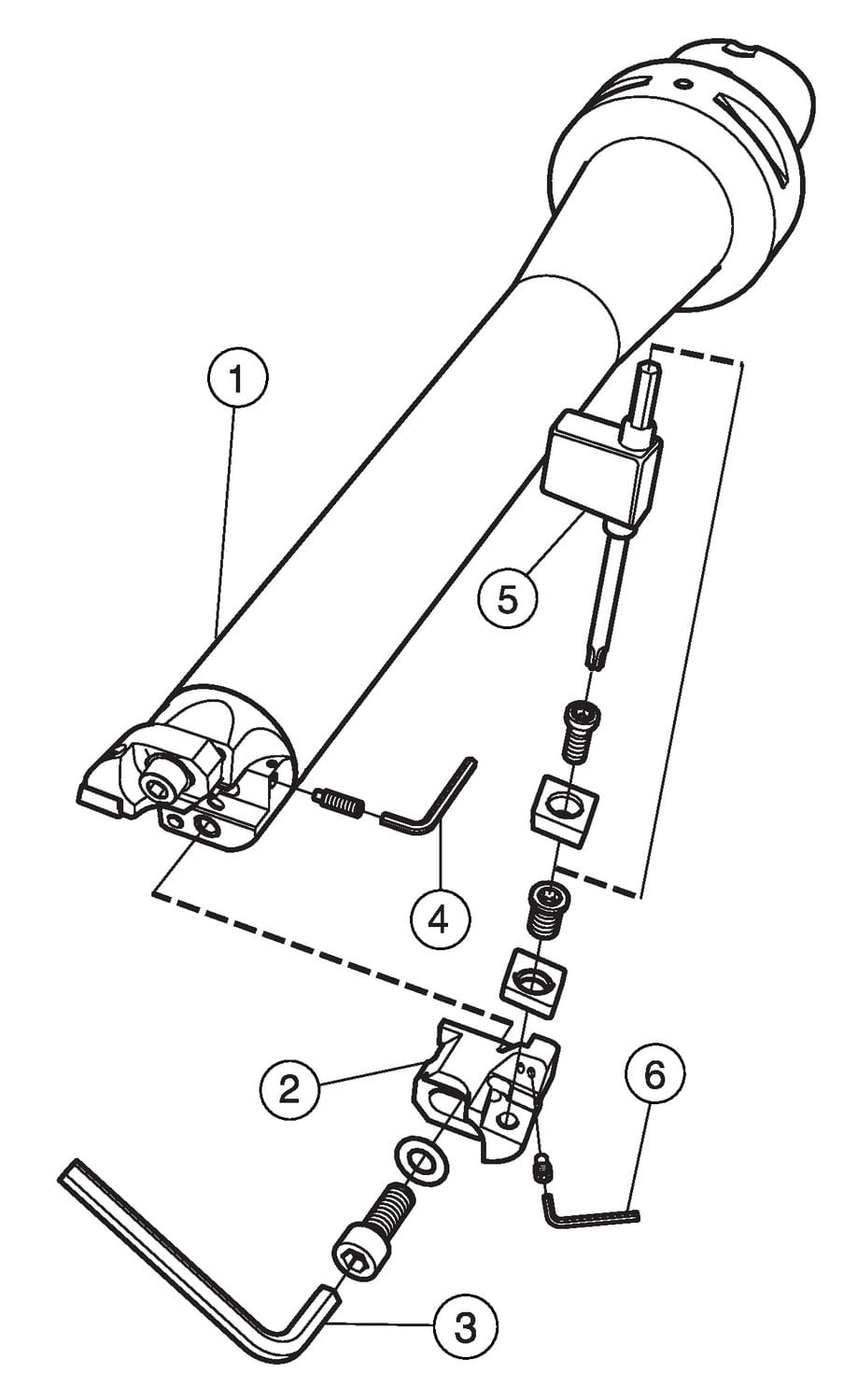 1
5
4
2
6
3