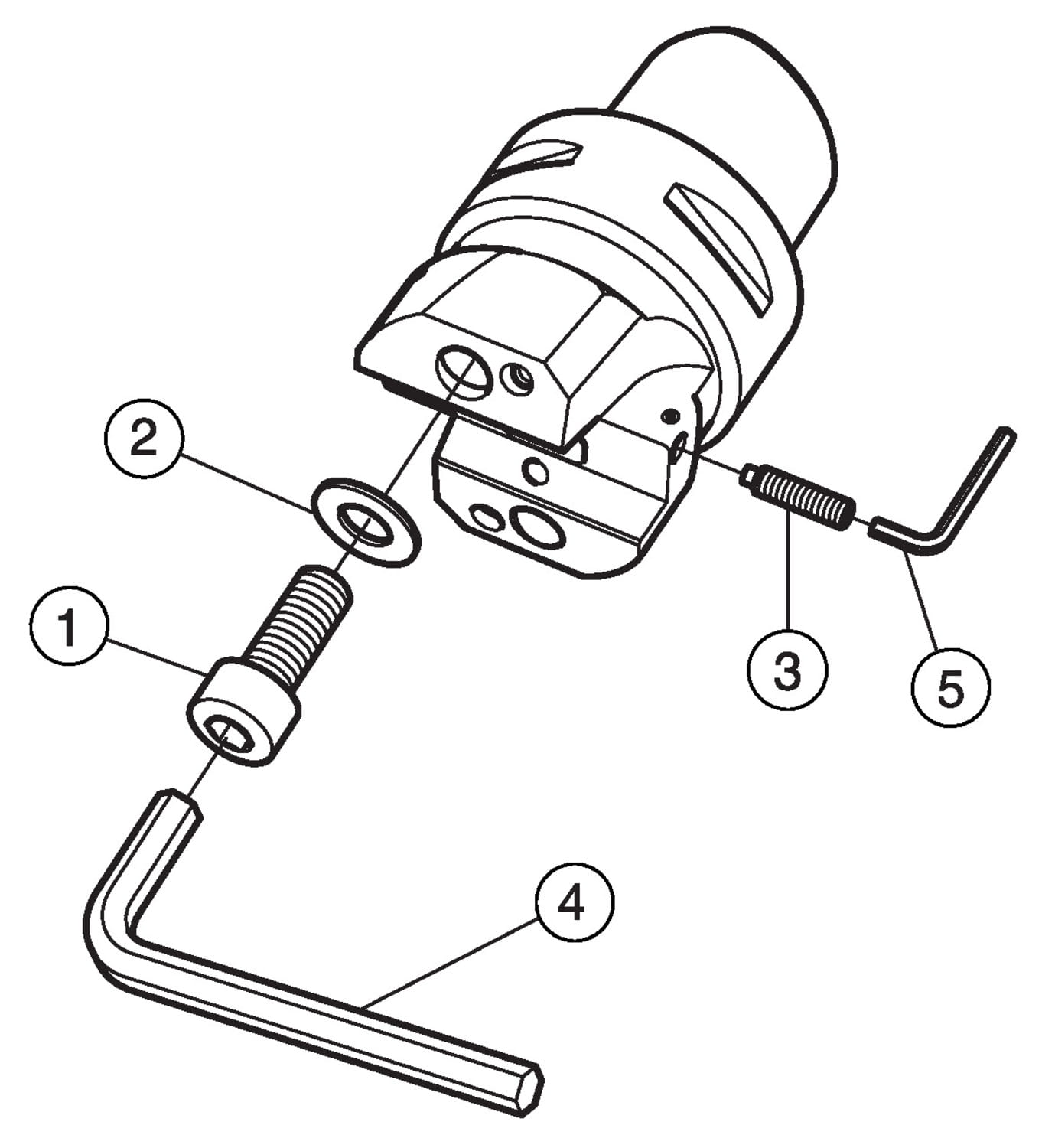 2
1
3
5
4