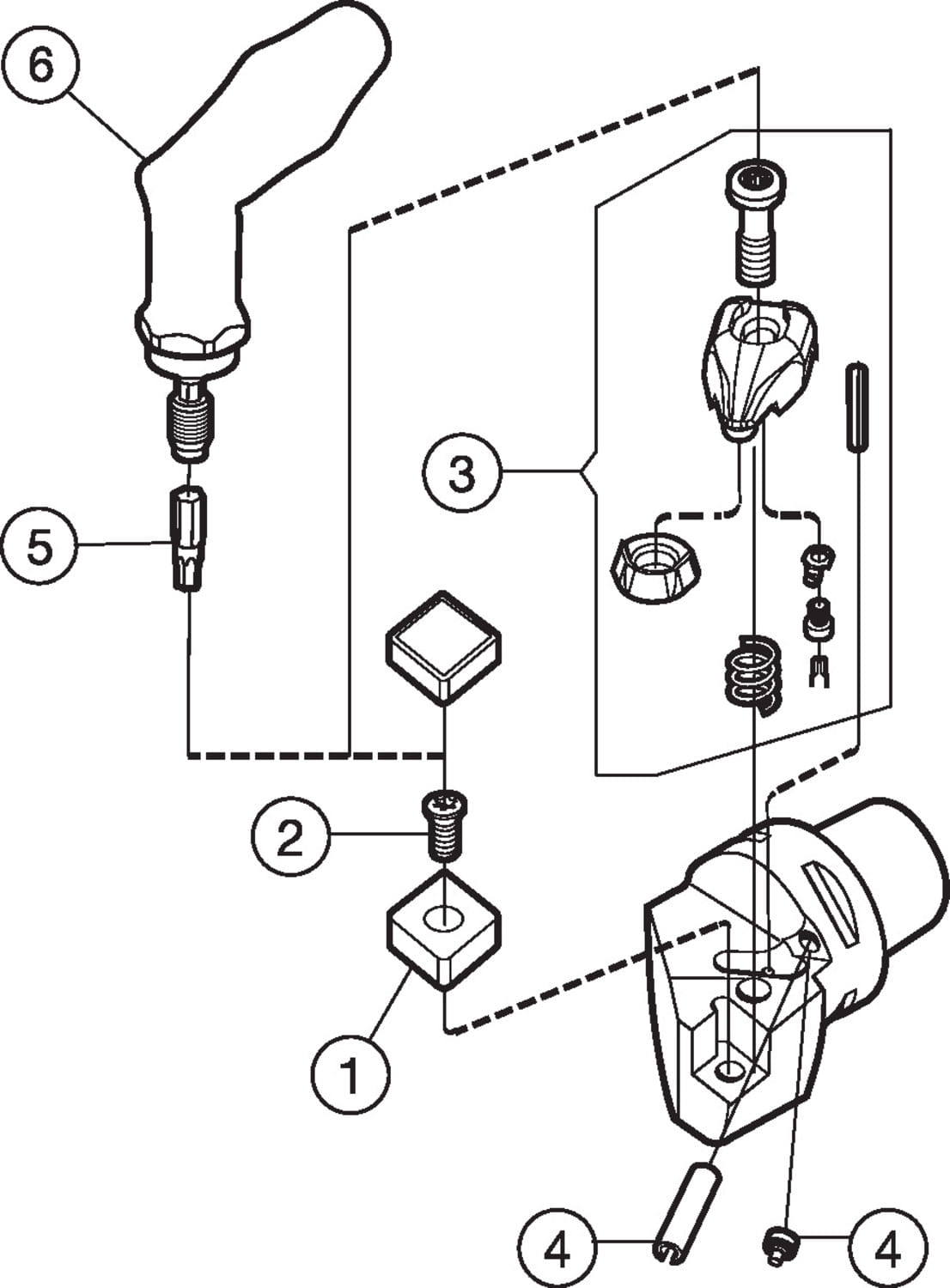 6

3

5

2

1

4

4