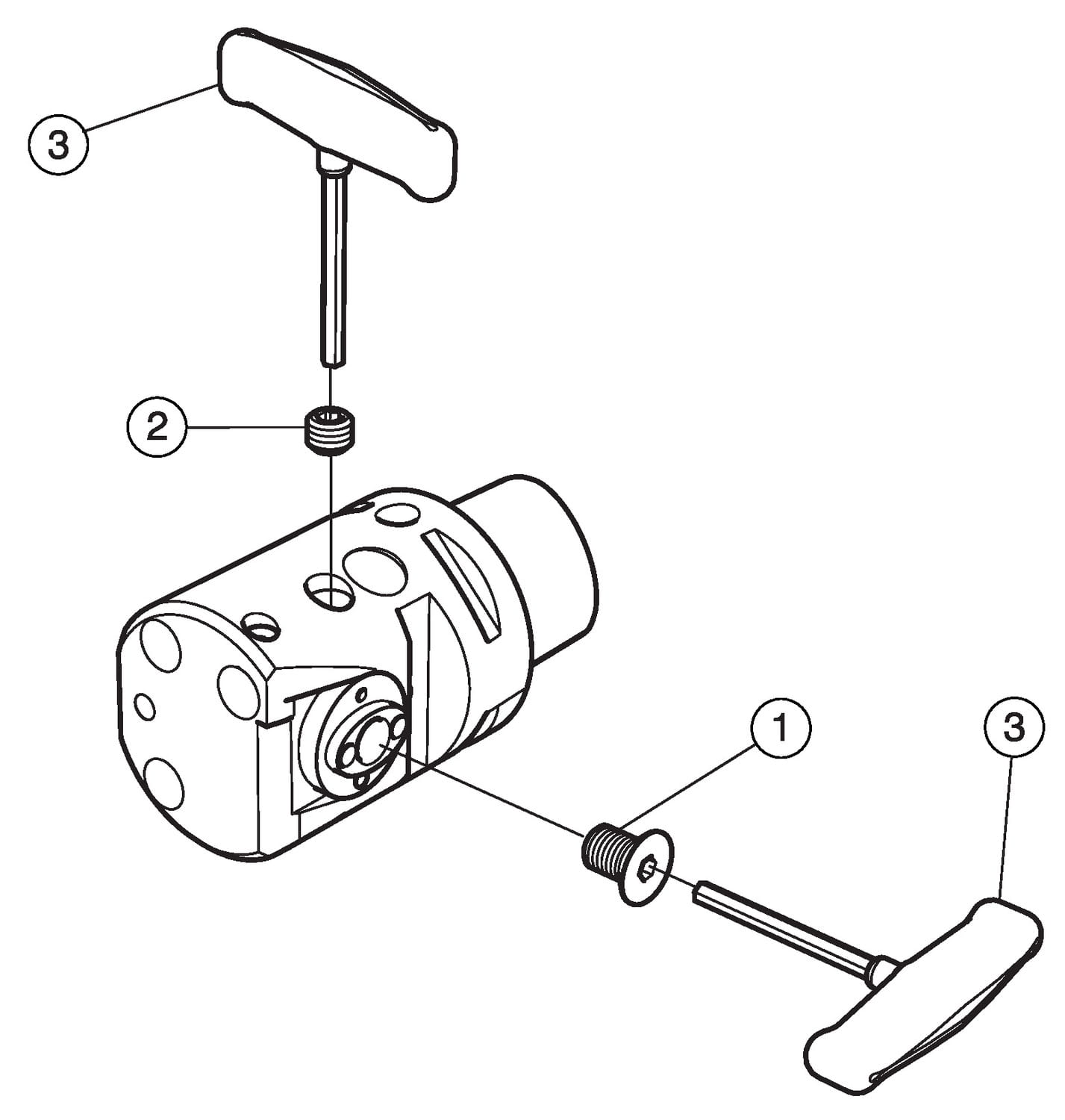 3

2

1

3