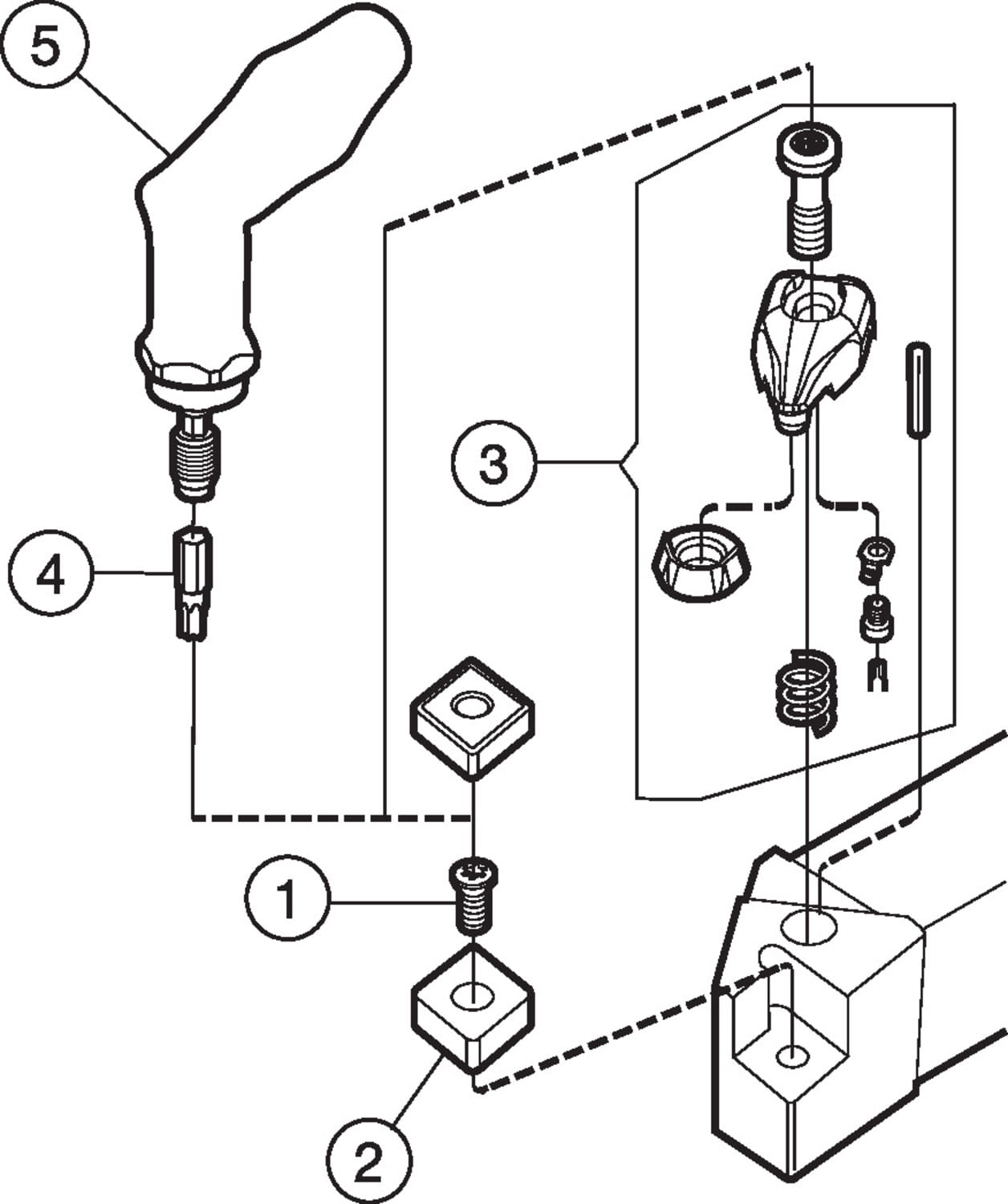 5
3
4
1
2