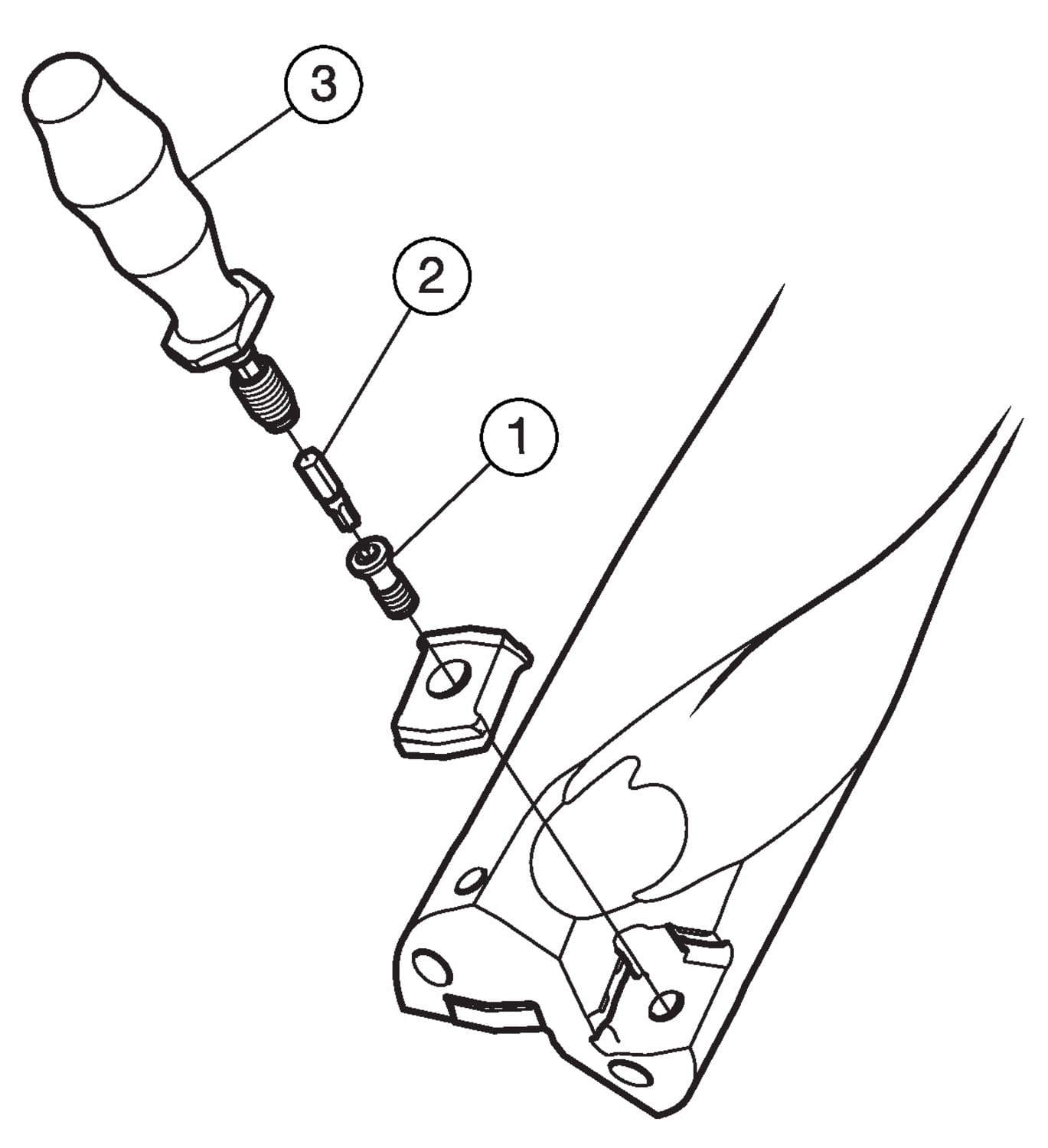 3
2
1