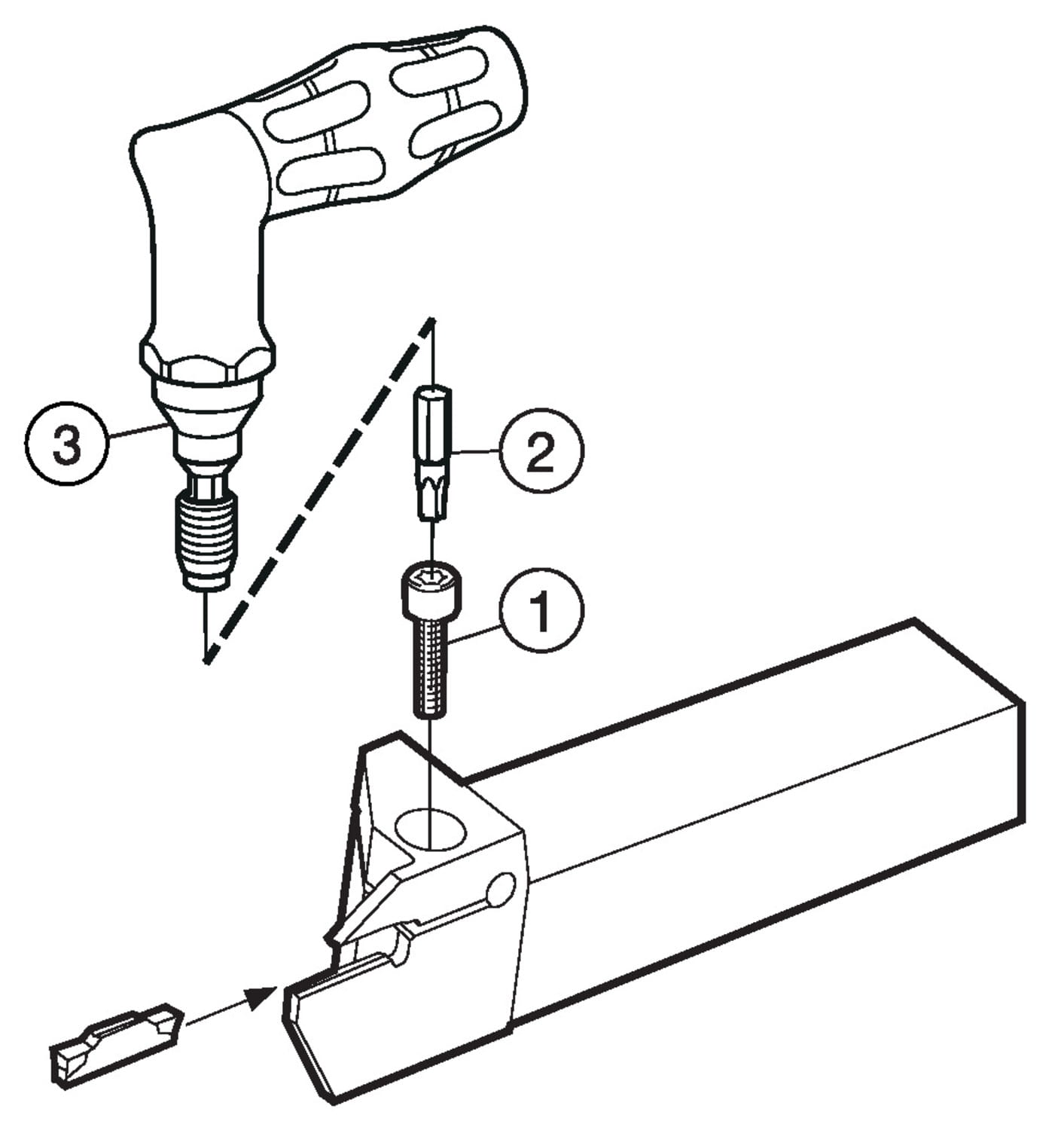 3
2
1