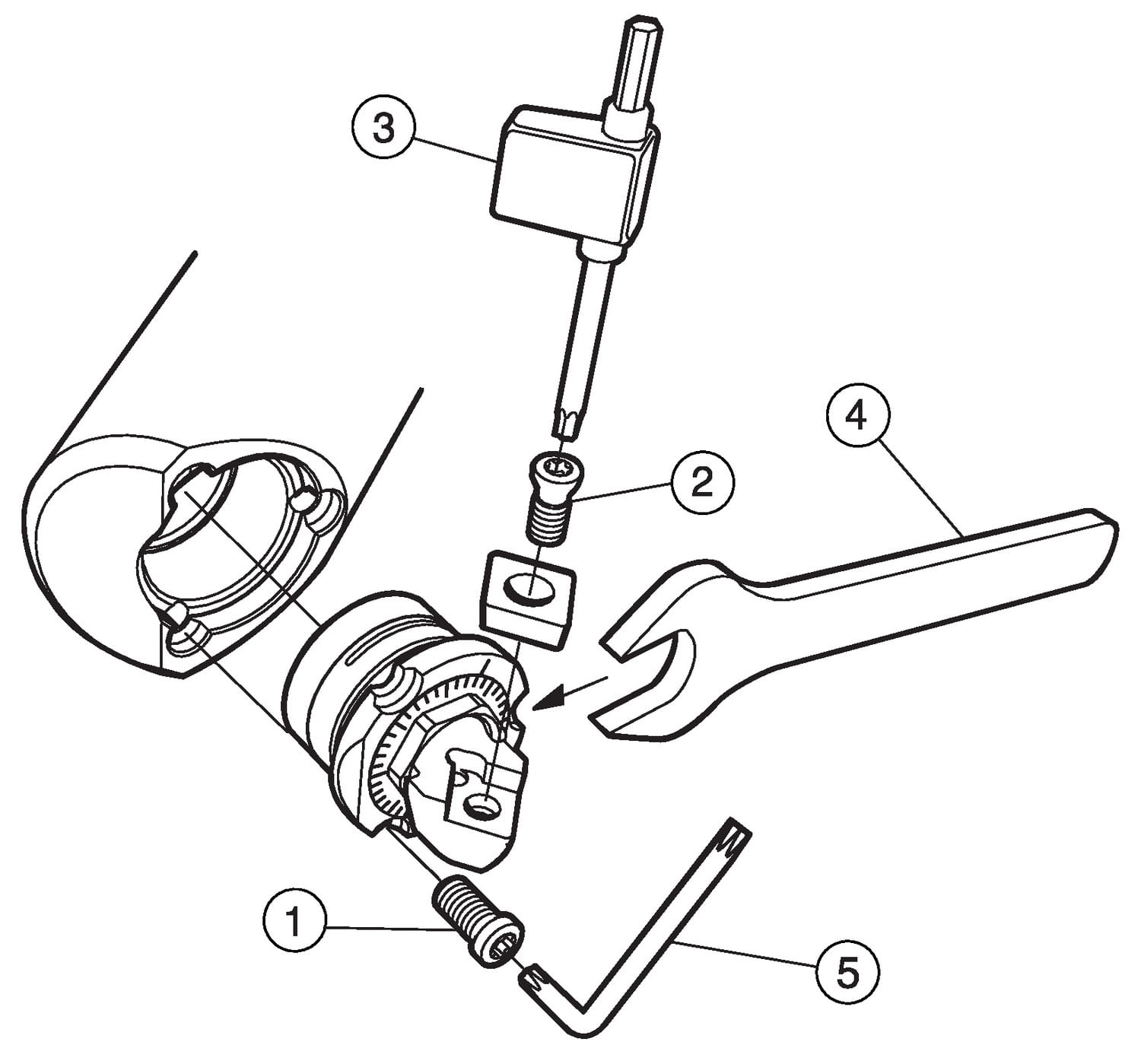 3
4
2
1
5