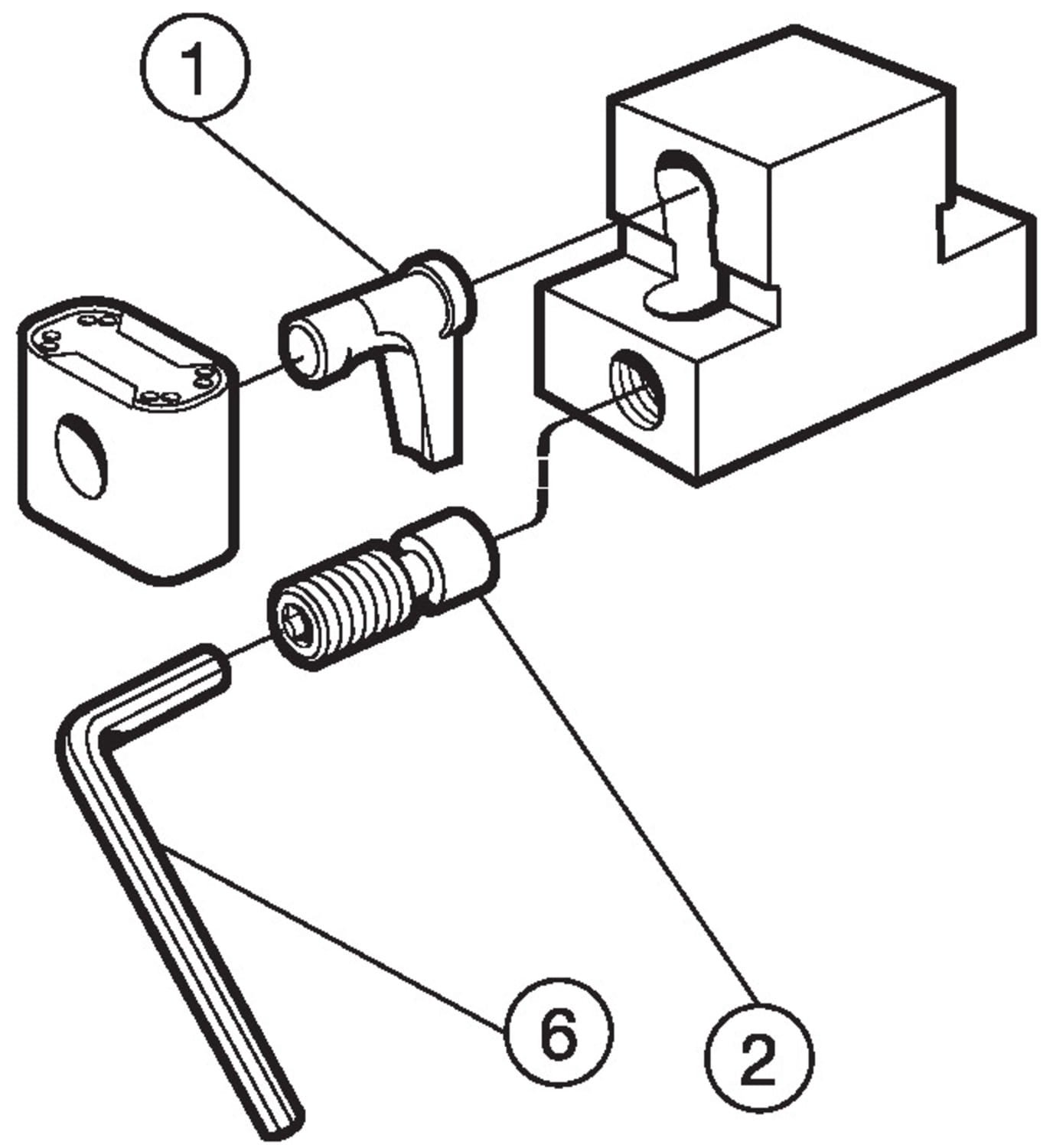 1
6
2