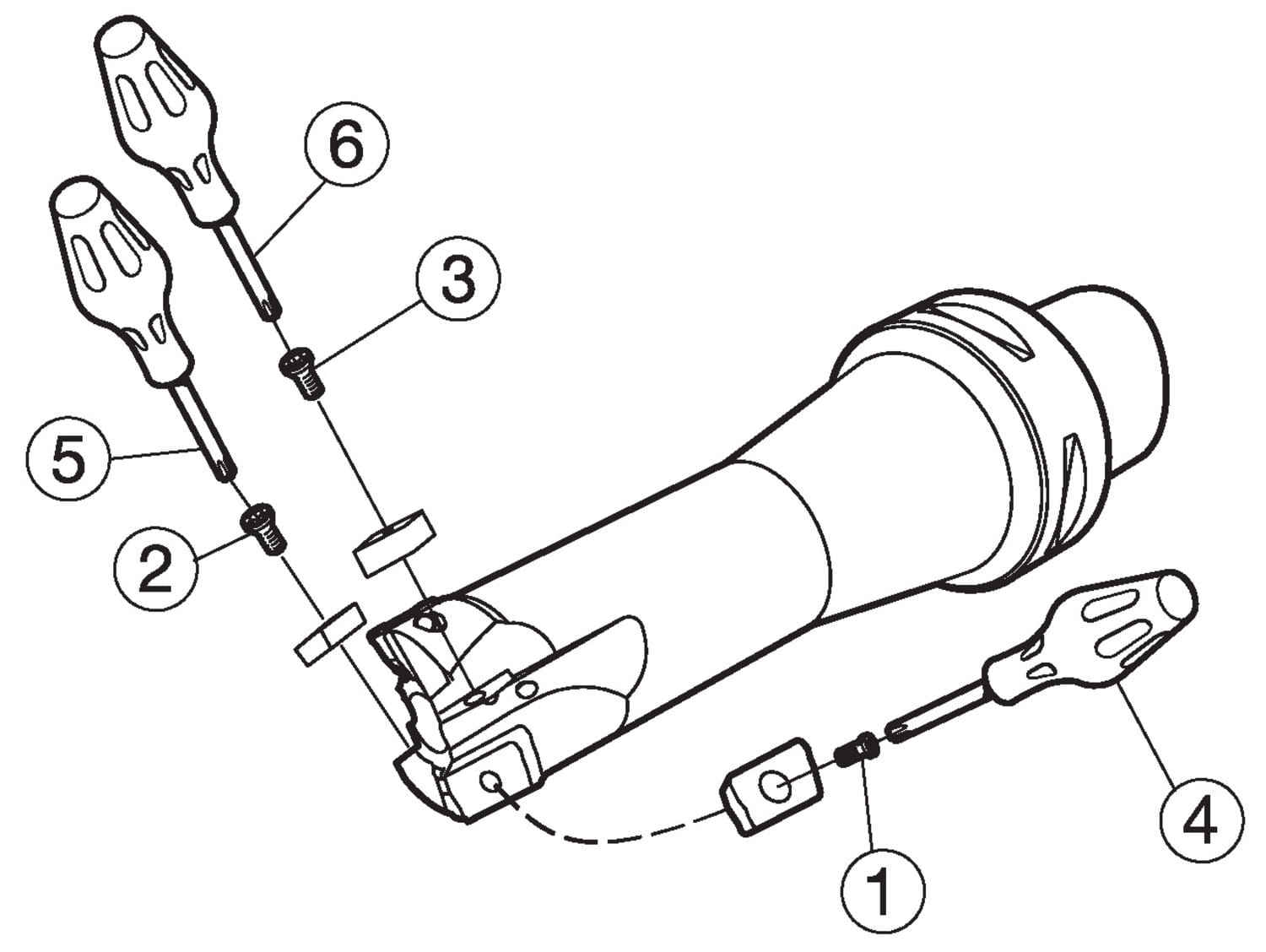 6
3
5
2
4
1