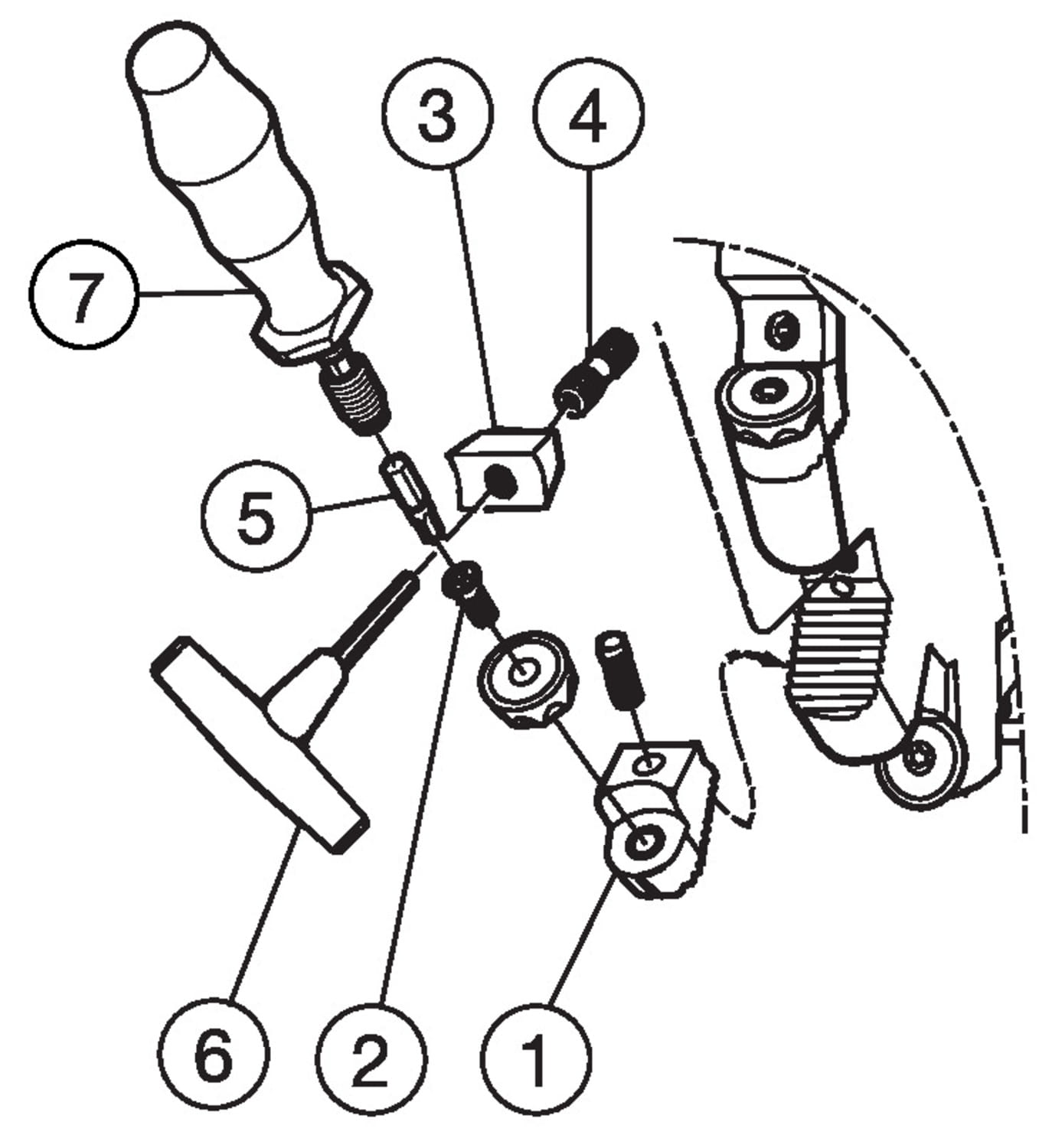 3
4
7
5
6
2
1