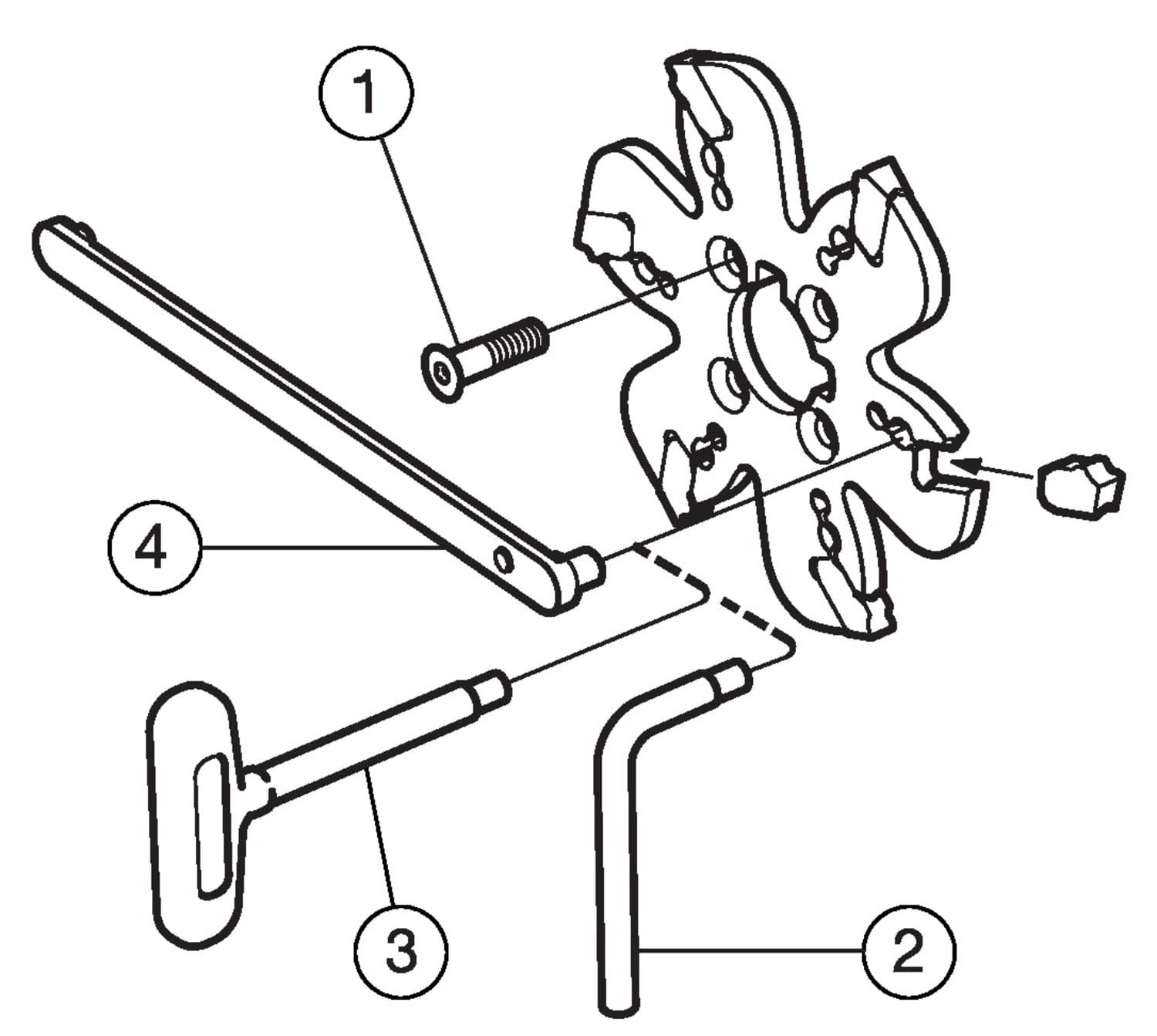 1
4
3
2