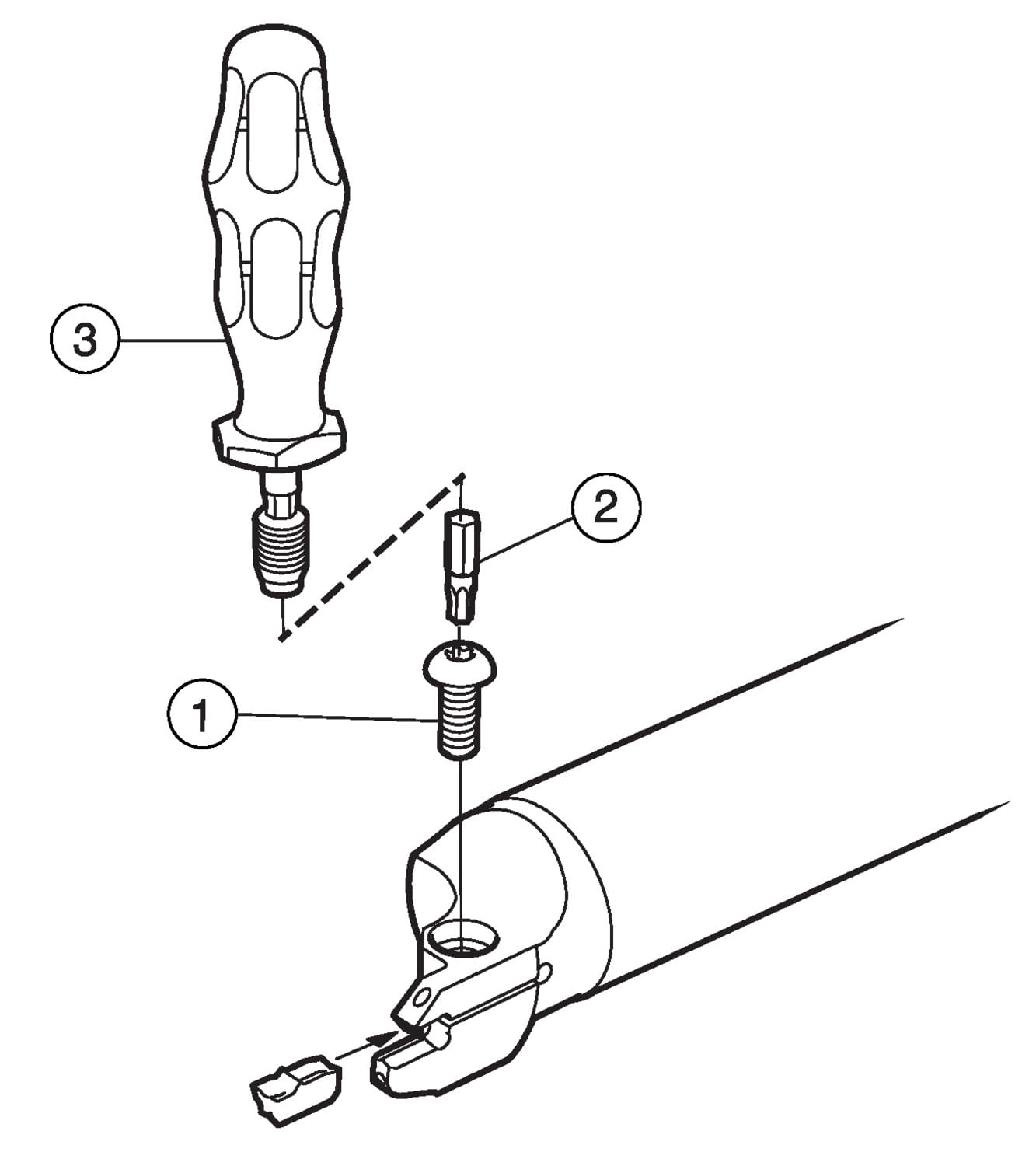 3
2
1