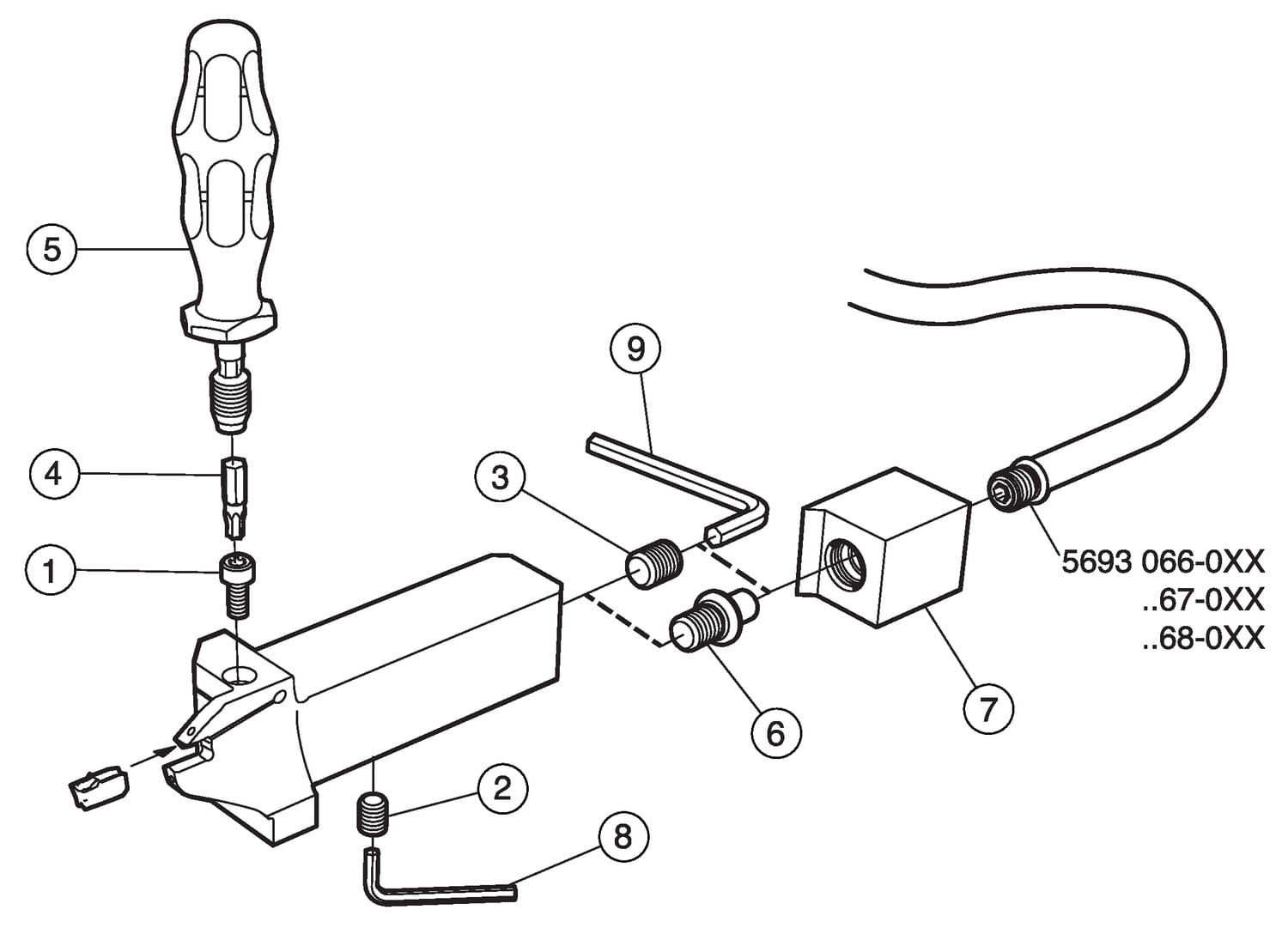 5
9
4
3
1
5693 066-0XX
..67-0XX
..68-0XX
7
6
2
8