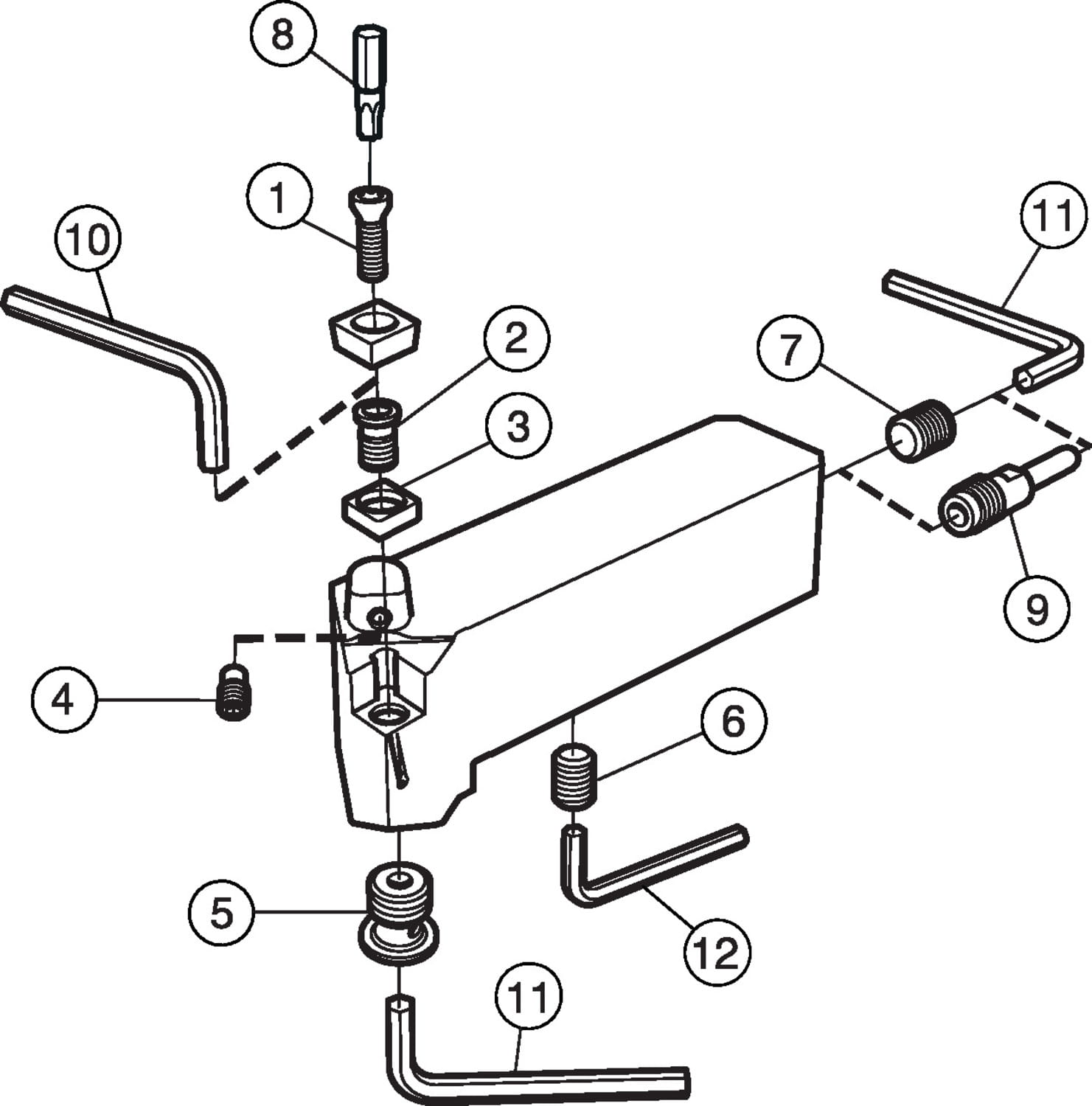 8
1
10
11
2
7
3
9
4
6
5
12
11